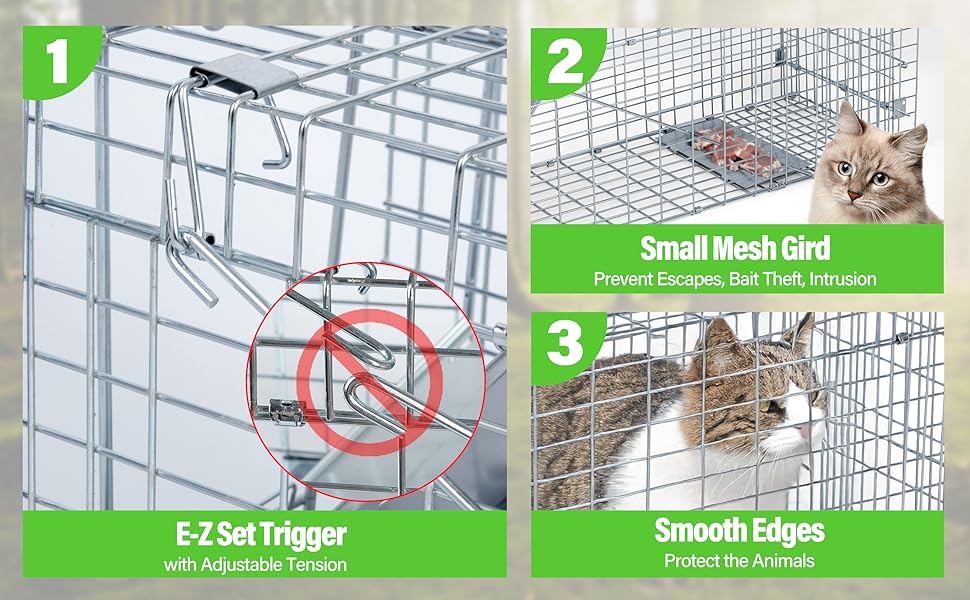 1

E-Z Set Trigger
with Adjustable Tension

2

Small Mesh Gird
Prevent Escapes, Bait Theft, Intrusion

3

Smooth Edges
Protect the Animals