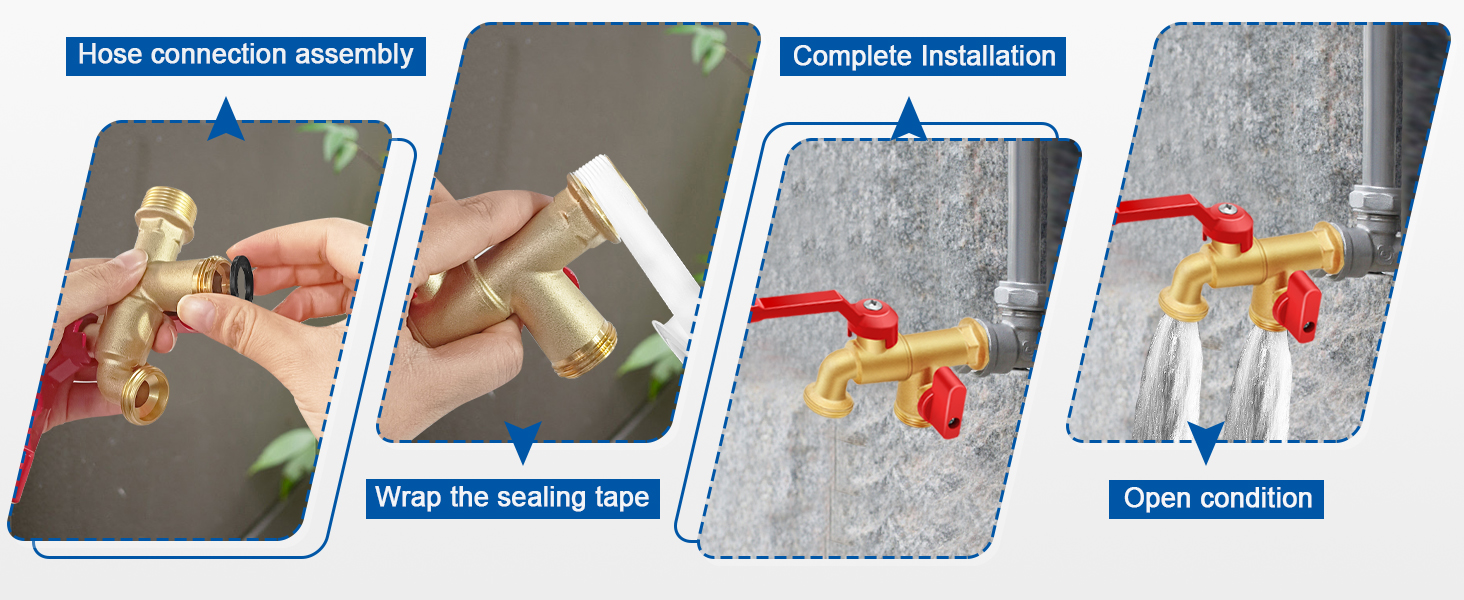 Hose connection assembly

Wrap the sealing tape

Complete Installation

Open condition