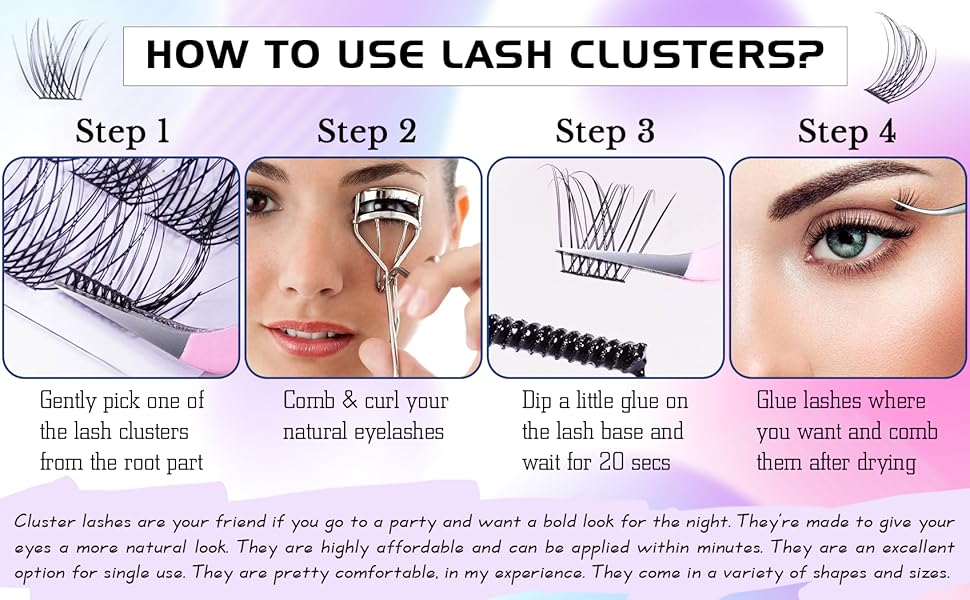 HOW TO USE LASH CLUSTERS?

Step 1

Gently pick one of the lash clusters from the root part

Step 2

Comb & curl your natural eyelashes

Step 3

Dip a little glue on the lash base and wait for 20 secs

Step 4

Glue lashes where you want and comb them after drying

Cluster lashes are your friend if you go to a party and want a bold look for the night. They're made to give your eyes a more natural look. They are highly affordable and can be applied within minutes. They are an excellent option for single use. They are pretty comfortable, in my experience. They come in a variety of shapes and sizes.