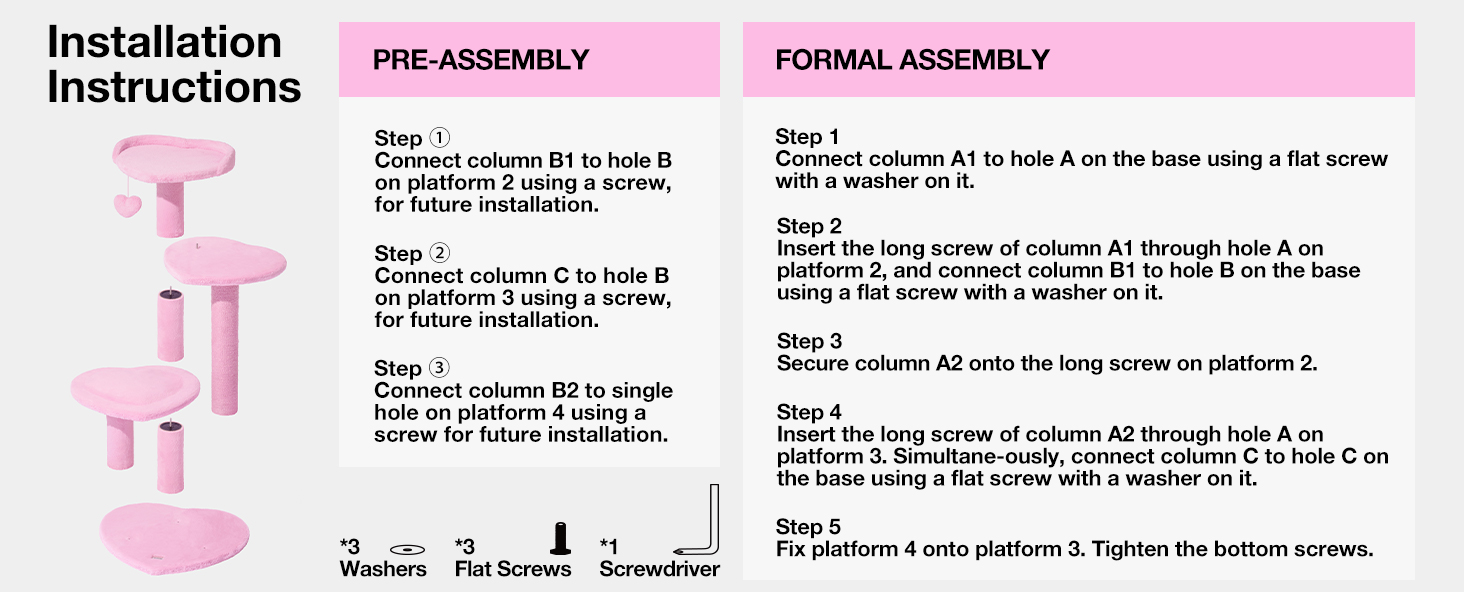 Installation Instructions

PRE-ASSEMBLY

Step ①
Connect column B1 to hole B on platform 2 using a screw, for future installation.

Step ②
Connect column C to hole B on platform 3 using a screw, for future installation.

Step ③
Connect column B2 to single hole on platform 4 using a screw for future installation.

*3 Washers *3 Flat Screws *1 Screwdriver

FORMAL ASSEMBLY

Step 1
Connect column A1 to hole A on the base using a flat screw with a washer on it.

Step 2
Insert the long screw of column A1 through hole A on platform 2, and connect column B1 to hole B on the base using a flat screw with a washer on it.

Step 3
Secure column A2 onto the long screw on platform 2.

Step 4
Insert the long screw of column A2 through hole A on platform 3. Simultane-ously, connect column C to hole C on the base using a flat screw with a washer on it.

Step 5
Fix platform 4 onto platform 3. Tighten the bottom screws.