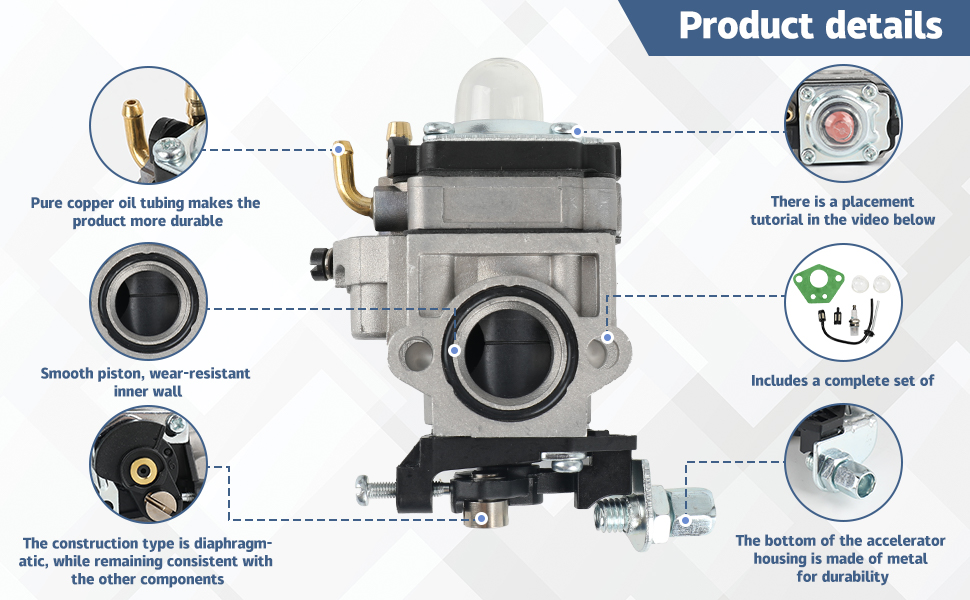 Product details

Pure copper oil tubing makes the product more durable

Smooth piston, wear-resistant inner wall

The construction type is diaphragmatic, while remaining consistent with the other components

There is a placement tutorial in the video below

Includes a complete set of

The bottom of the accelerator housing is made of metal for durability