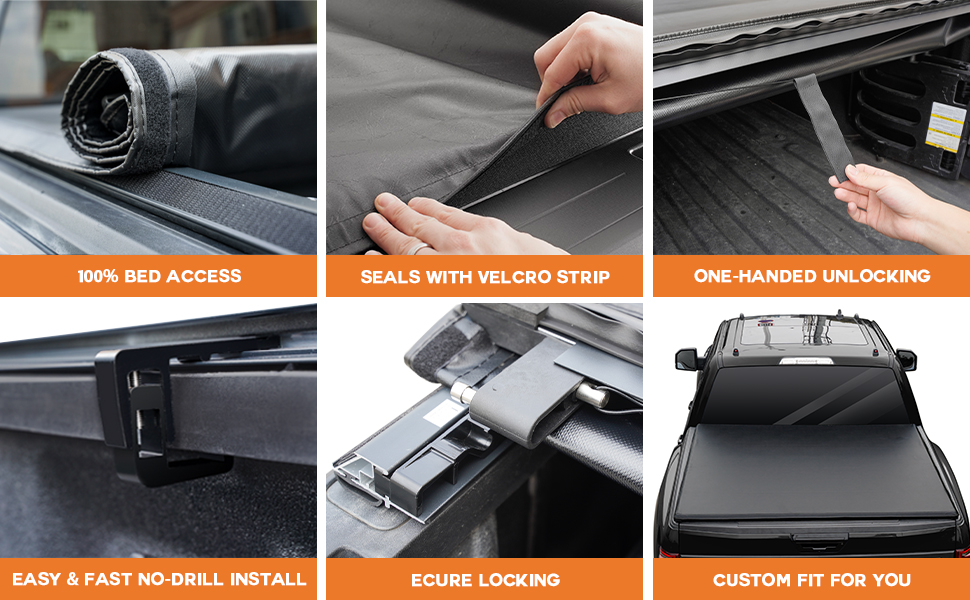 100% BED ACCESS

SEALS WITH VELCRO STRIP

ONE-HANDED UNLOCKING

EASY & FAST NO-DRILL INSTALL

ECURE LOCKING

CUSTOM FIT FOR YOU