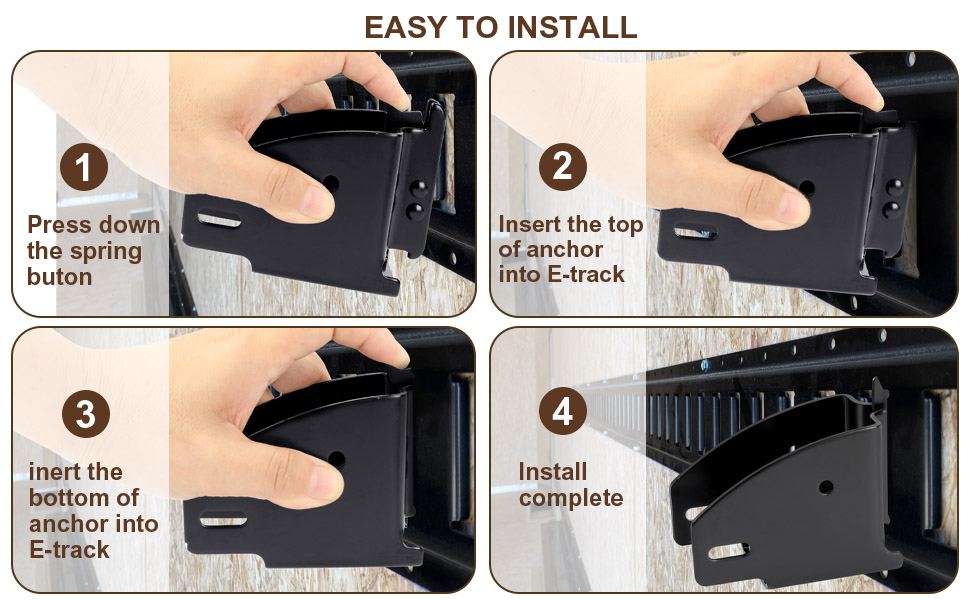 EASY TO INSTALL

1

Press down the spring buton

2

Insert the top of anchor into E-track

3

inert the bottom of anchor into E-track

4

Install complete