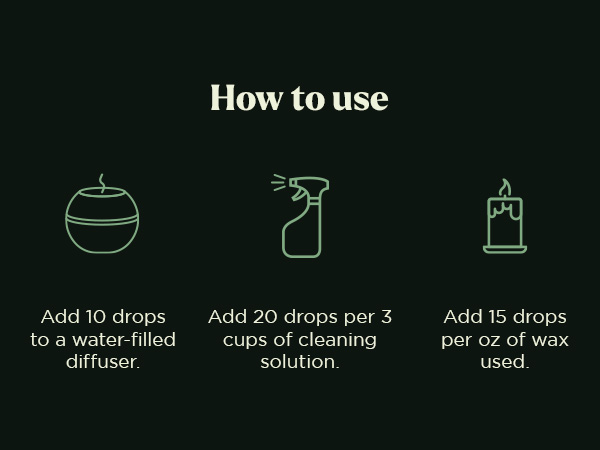 How to use

Add 10 drops to a water-filled diffuser.

Add 20 drops per 3 cups of cleaning solution.

Add 15 drops per oz of wax used.