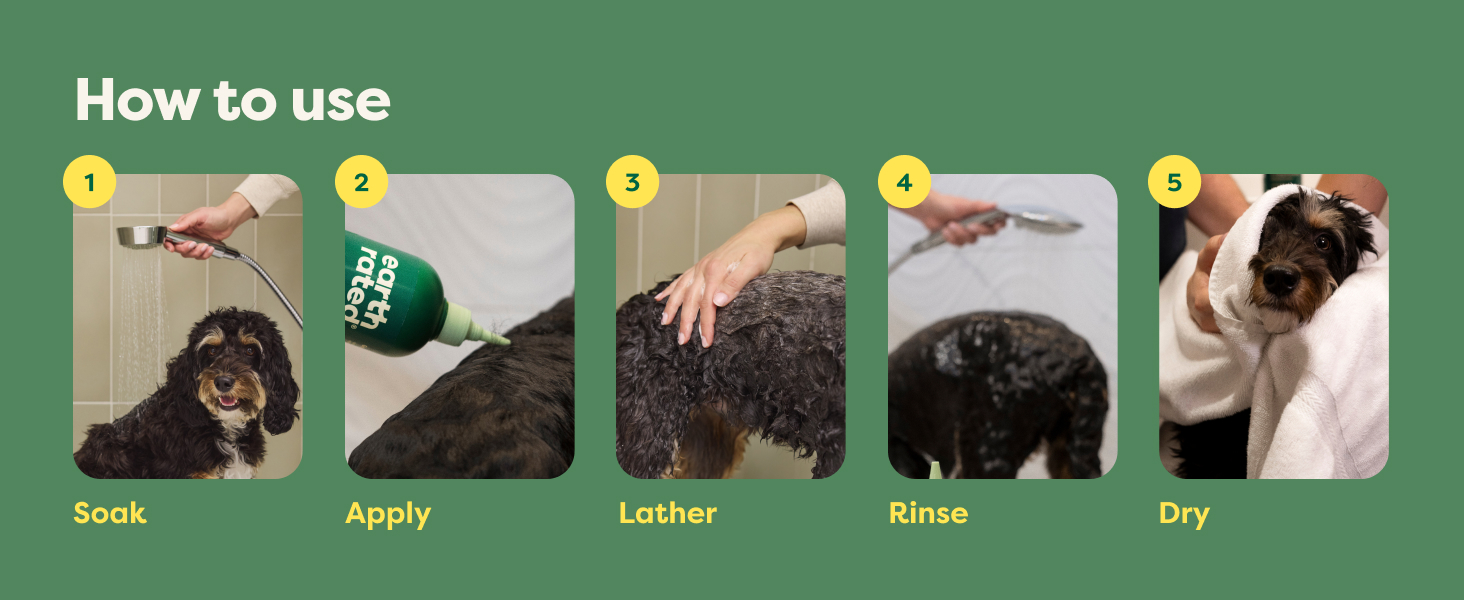 How to use

1

Soak

2

earth rated®

Apply

3

Lather

4

Rinse

5

Dry