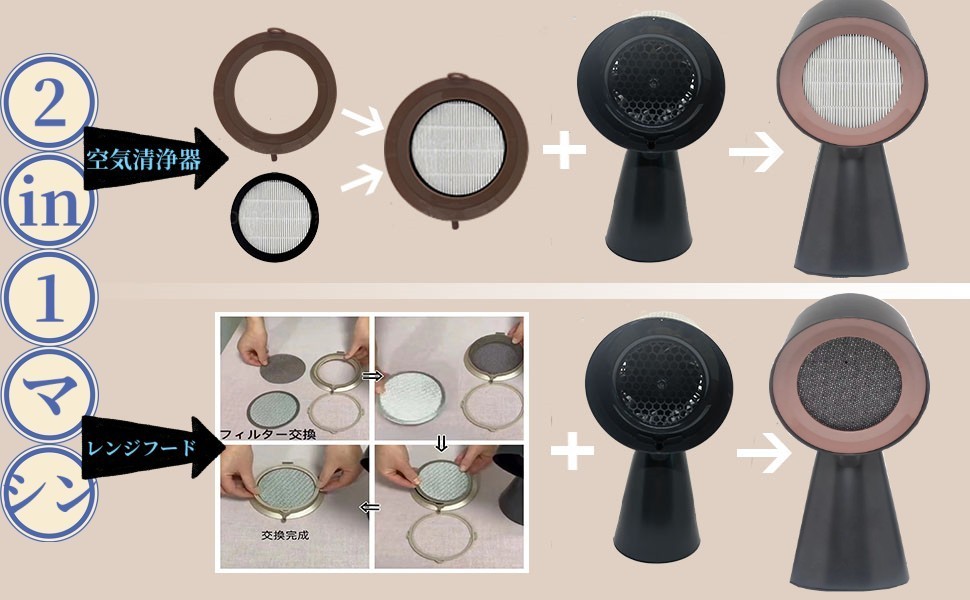 2
in
1
マ
シ
ン

空気清浄器

レンジフード

フィルター交換

交換完成