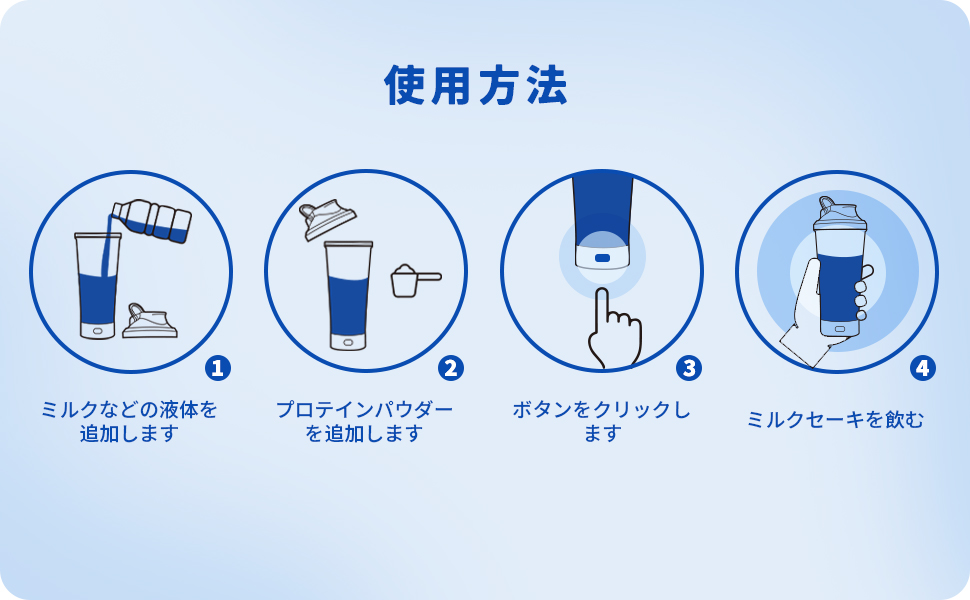 使用方法

1
ミルクなどの液体を追加します

2
プロテインパウダーを追加します

3
ボタンをクリックします

4
ミルクセーキを飲む