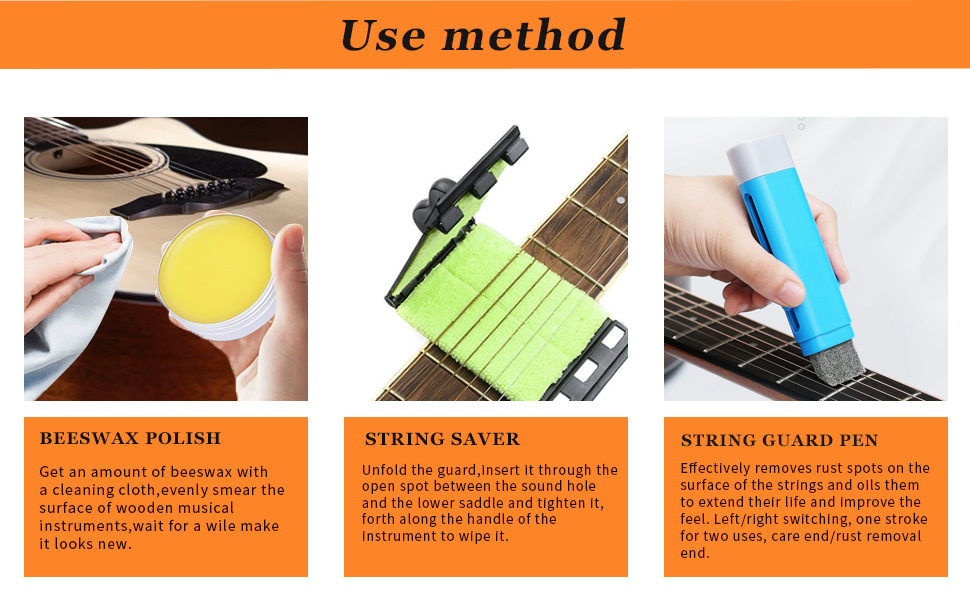 Use method

BEESWAX POLISH

Get an amount of beeswax with a cleaning cloth,evenly smear the surface of wooden musical instruments,wait for a wile make it looks new.

STRING SAVER

Unfold the guard,insert it through the open spot between the sound hole and the lower saddle and tighten it, forth along the handle of the instrument to wipe it.

STRING GUARD PEN

Effectively removes rust spots on the surface of the strings and oils them to extend their life and improve the feel. Left/right switching, one stroke for two uses, care end/rust removal end.