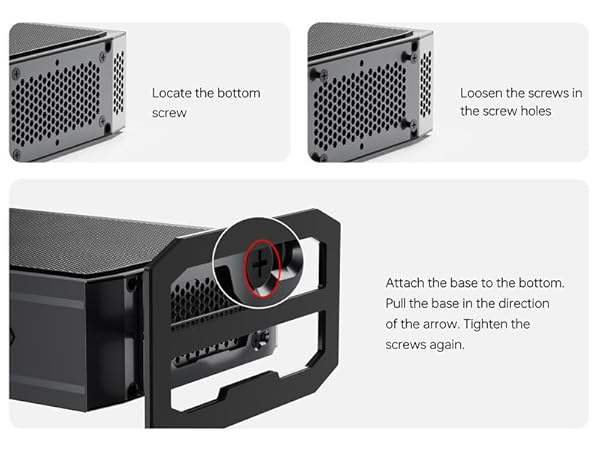 Locate the bottom screw

Loosen the screws in the screw holes

Attach the base to the bottom. Pull the base in the direction of the arrow. Tighten the screws again.