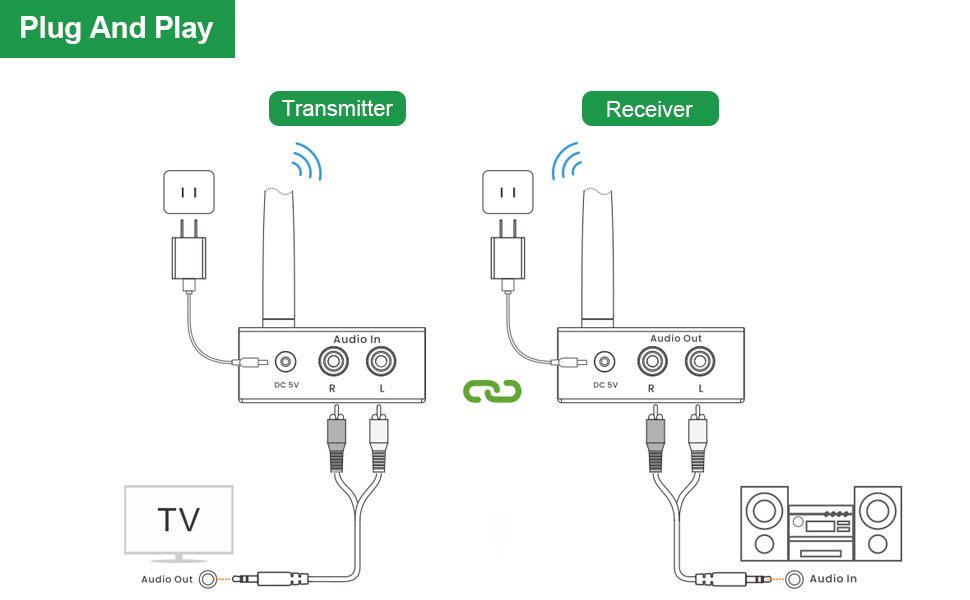 Plug And Play

Transmitter

Audio In
DC 5V
R
L

TV

Audio Out

Receiver

Audio Out
DC 5V
R
L

Audio In