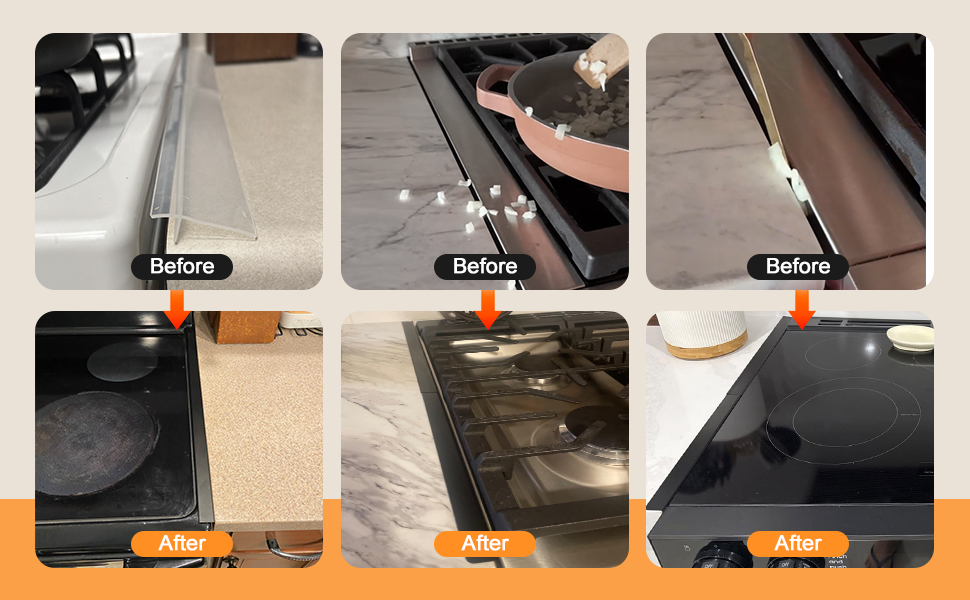 Before

Before

Before

After

After

After