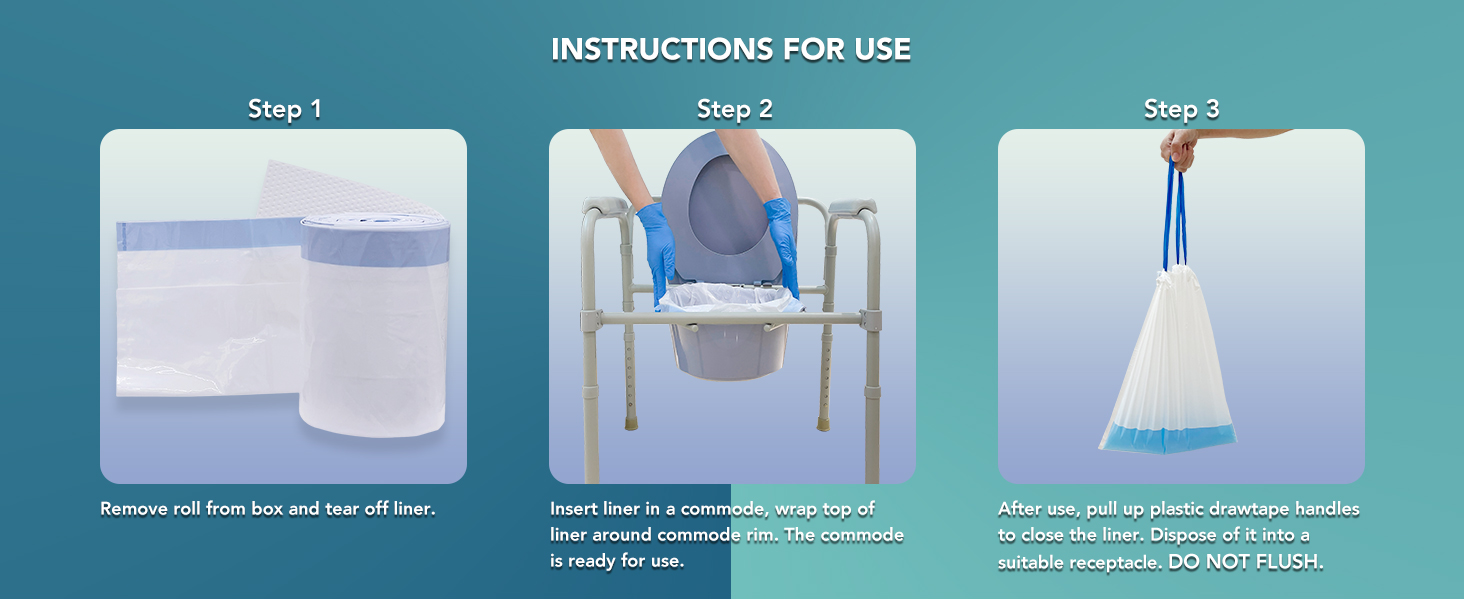 INSTRUCTIONS FOR USE

Step 1

Remove roll from box and tear off liner.

Step 2

Insert liner in a commode, wrap top of liner around commode rim. The commode is ready for use.

Step 3

After use, pull up plastic drawtape handles to close the liner. Dispose of it into a suitable receptacle. DO NOT FLUSH.