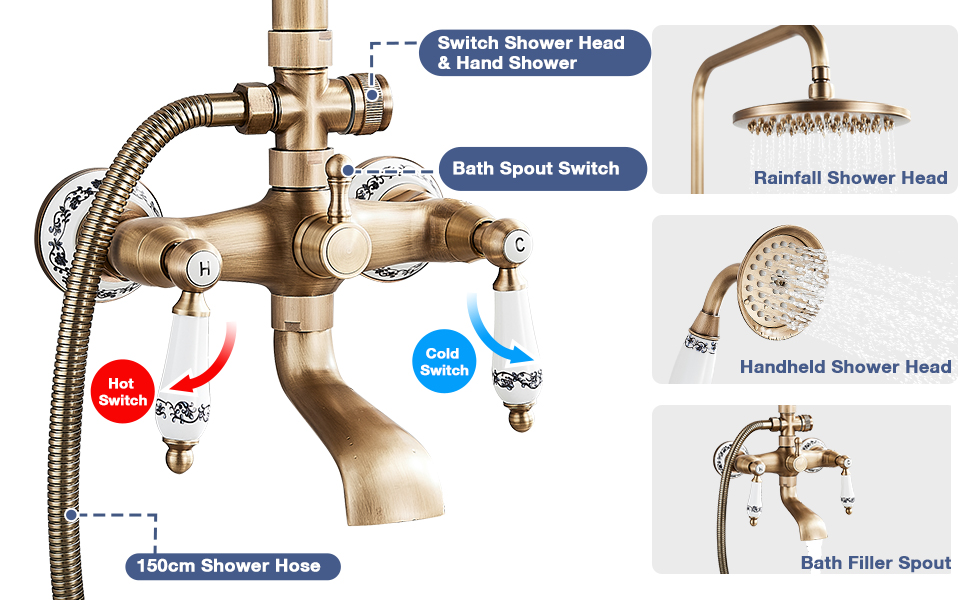 Switch Shower Head & Hand Shower

Bath Spout Switch

H

C

Hot Switch

Cold Switch

150cm Shower Hose

Rainfall Shower Head

Handheld Shower Head

Bath Filler Spout