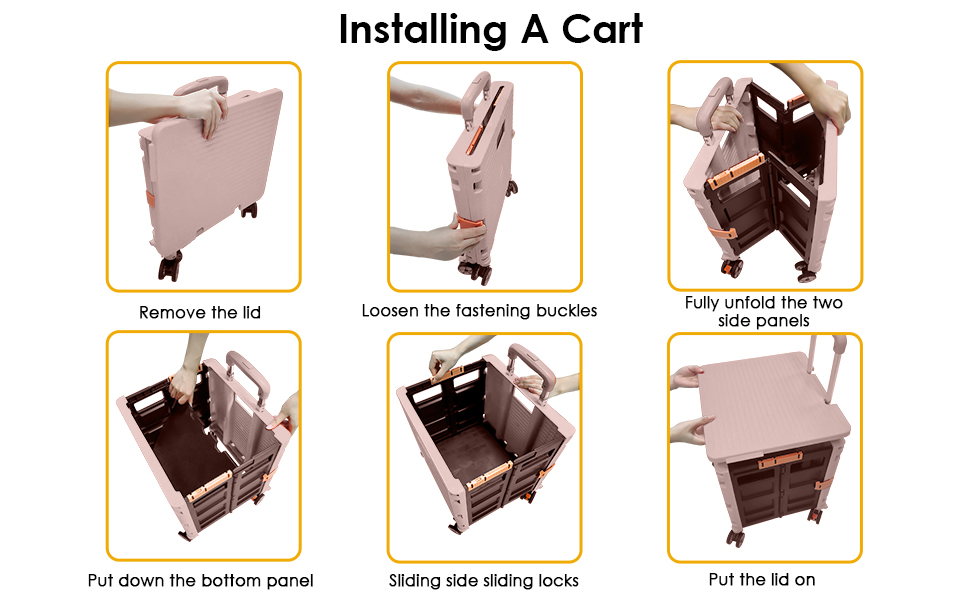 Installing A Cart

Remove the lid

Loosen the fastening buckles

Fully unfold the two side panels

Put down the bottom panel

Sliding side sliding locks

Put the lid on