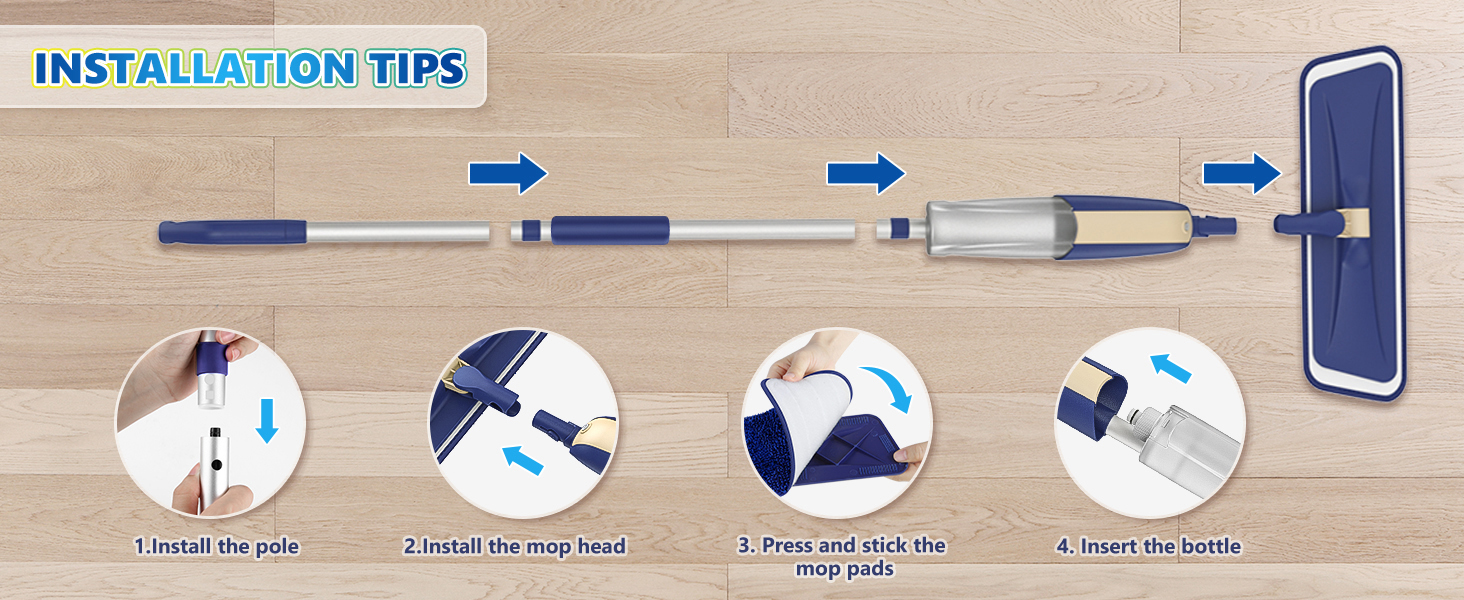 INSTALLATION TIPS

1.Install the pole

2.Install the mop head

3. Press and stick the mop pads

4. Insert the bottle