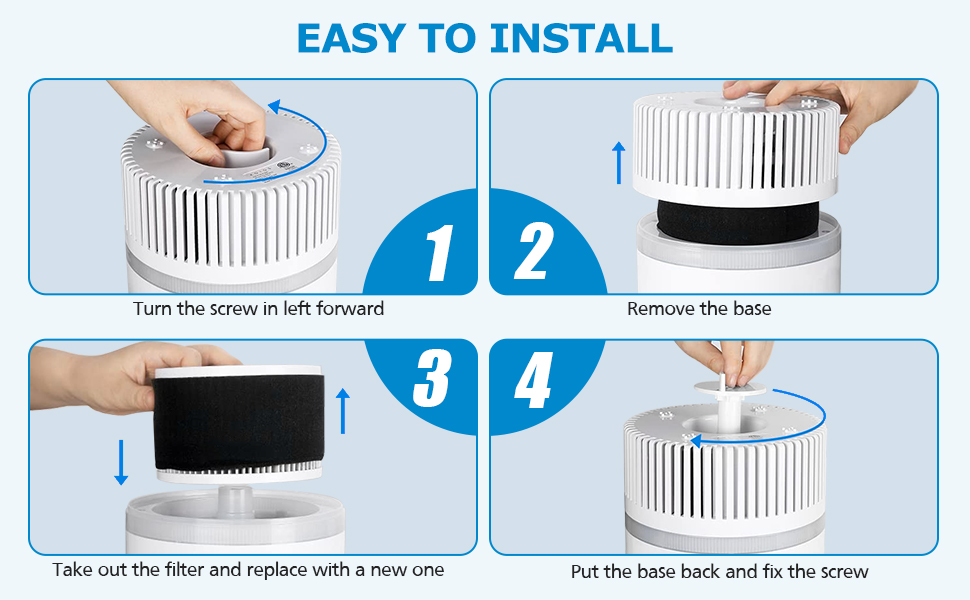 EASY TO INSTALL

1

Turn the screw in left forward

2

Remove the base

3

Take out the filter and replace with a new one

4

Put the base back and fix the screw