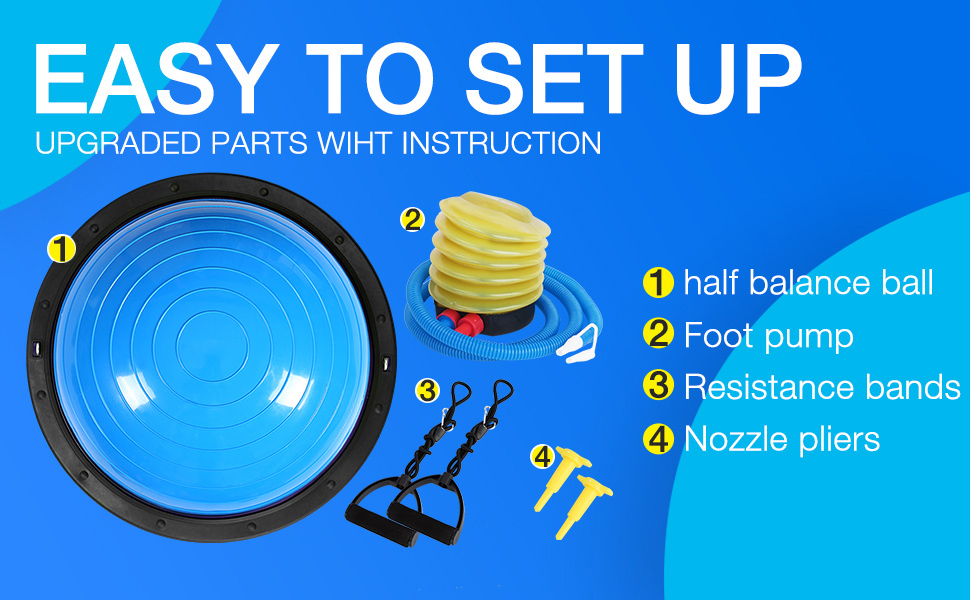 EASY TO SET UP
UPGRADED PARTS WIHT INSTRUCTION

1
2
3
4

1 half balance ball
2 Foot pump
3 Resistance bands
4 Nozzle pliers