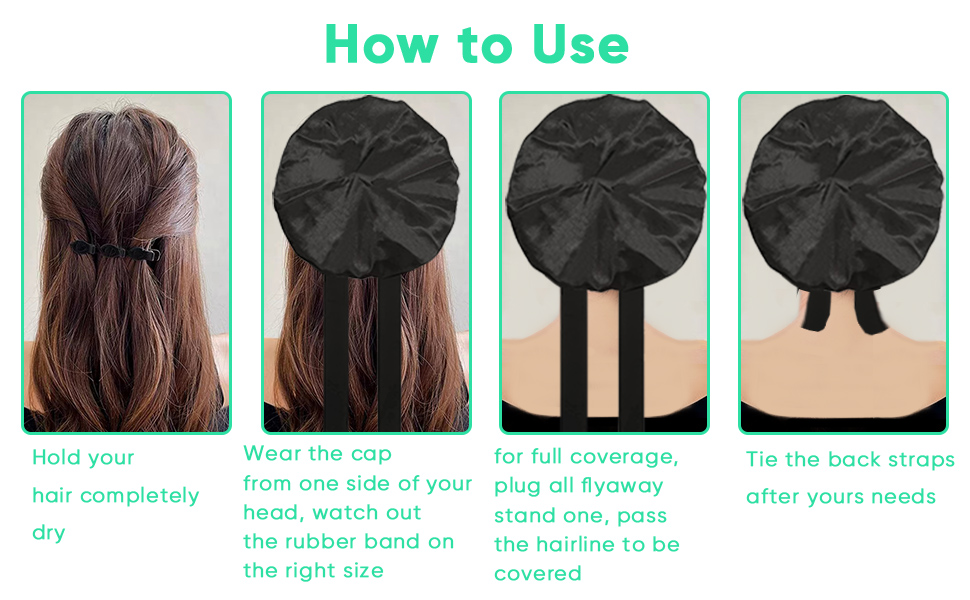 How to Use

Hold your hair completely dry

Wear the cap from one side of your head, watch out the rubber band on the right size

for full coverage, plug all flyaway stand one, pass the hairline to be covered

Tie the back straps after yours needs