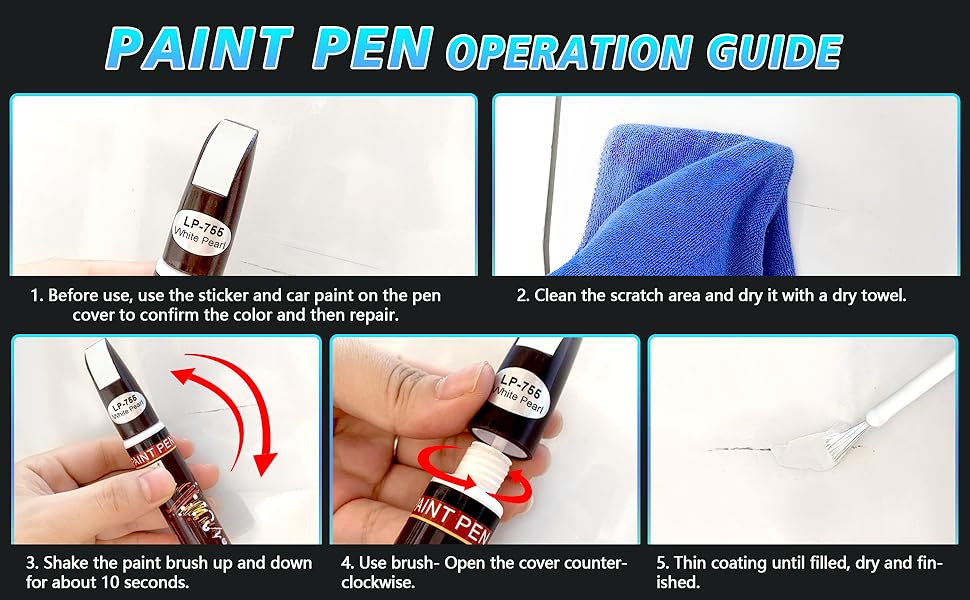 PAINT PEN OPERATION GUIDE

LP-755
White Pearl

1. Before use, use the sticker and car paint on the pen cover to confirm the color and then repair.

2. Clean the scratch area and dry it with a dry towel.

LP-755
White Pearl
PAINT PEN

3. Shake the paint brush up and down for about 10 seconds.

LP-755
White Pearl
PAINT PEN

4. Use brush- Open the cover counterclockwise.

5. Thin coating until filled, dry and finished.