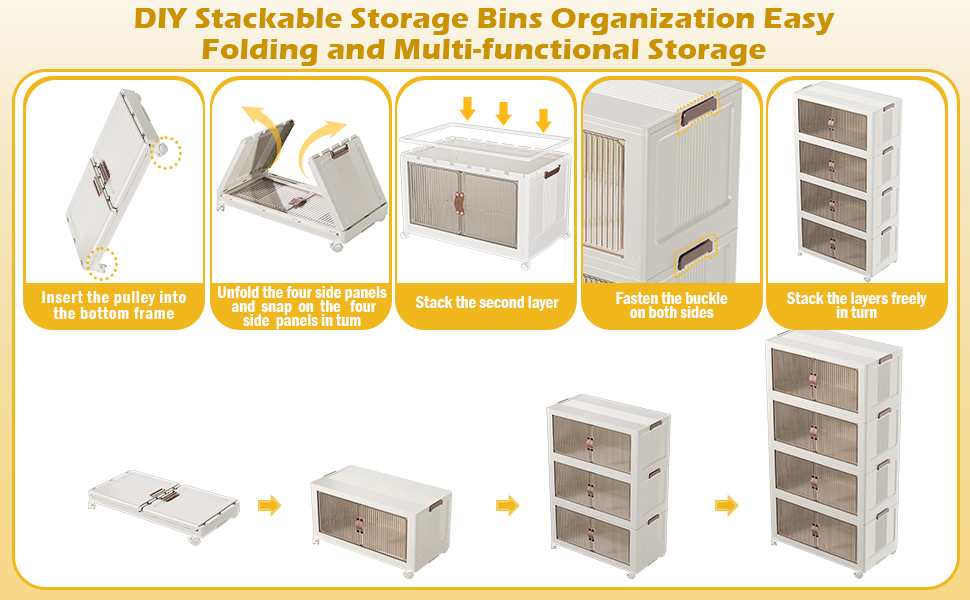 DIY Stackable Storage Bins Organization Easy Folding and Multi-functional Storage

Insert the pulley into the bottom frame

Unfold the four side panels and snap on the four side panels in tum

Stack the second layer

Fasten the buckle on both sides

Stack the layers freely in turn