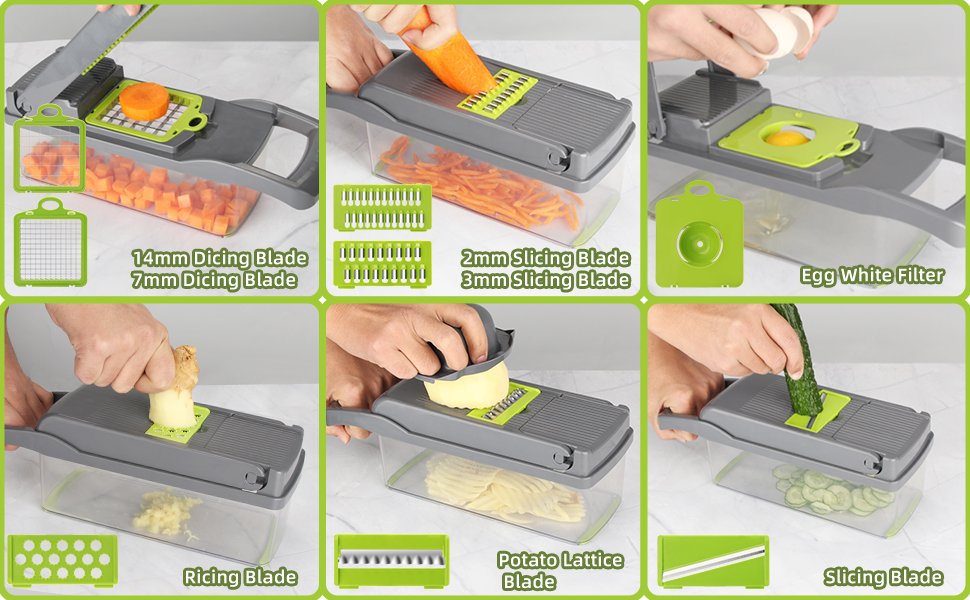 14mm Dicing Blade
7mm Dicing Blade

2mm Slicing Blade
3mm Slicing Blade

Egg White Filter

Ricing Blade

Potato Lattice Blade

Slicing Blade