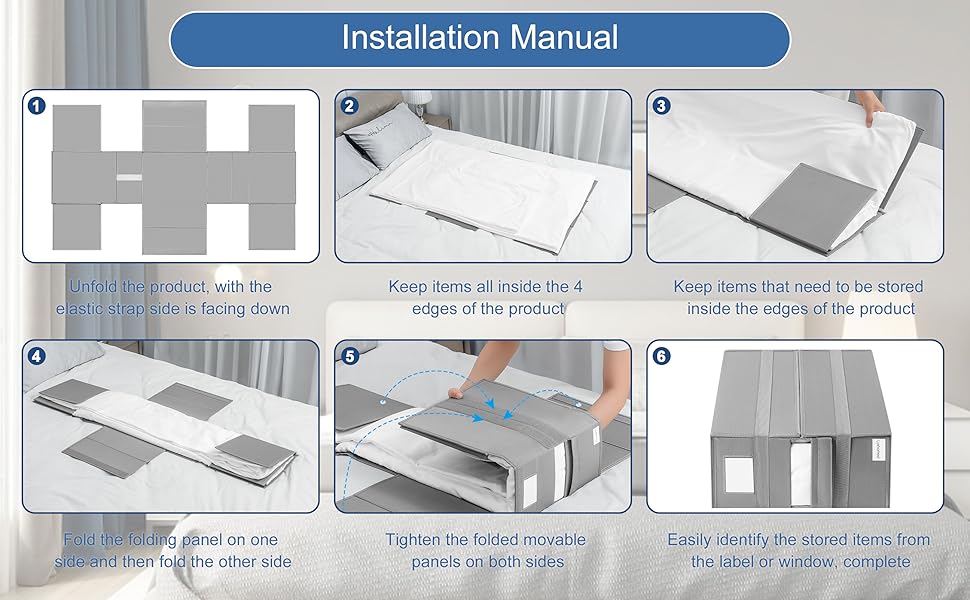 Installation Manual

1

Unfold the product, with the elastic strap side is facing down

2

Keep items all inside the 4 edges of the product

3

Keep items that need to be stored inside the edges of the product

4

Fold the folding panel on one side and then fold the other side

5

Tighten the folded movable panels on both sides

6

Easily identify the stored items from the label or window, complete