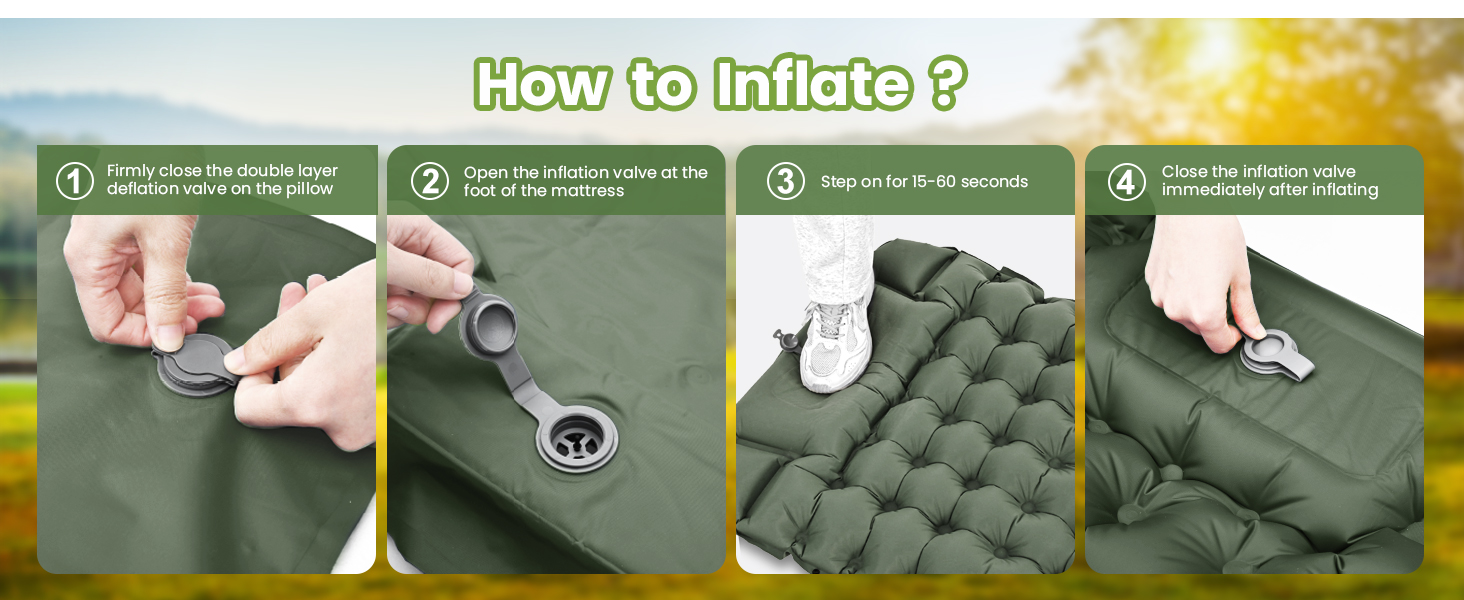 How to Inflate ?

1 Firmly close the double layer deflation valve on the pillow

2 Open the inflation valve at the foot of the mattress

3 Step on for 15-60 seconds

4 Close the inflation valve immediately after inflating