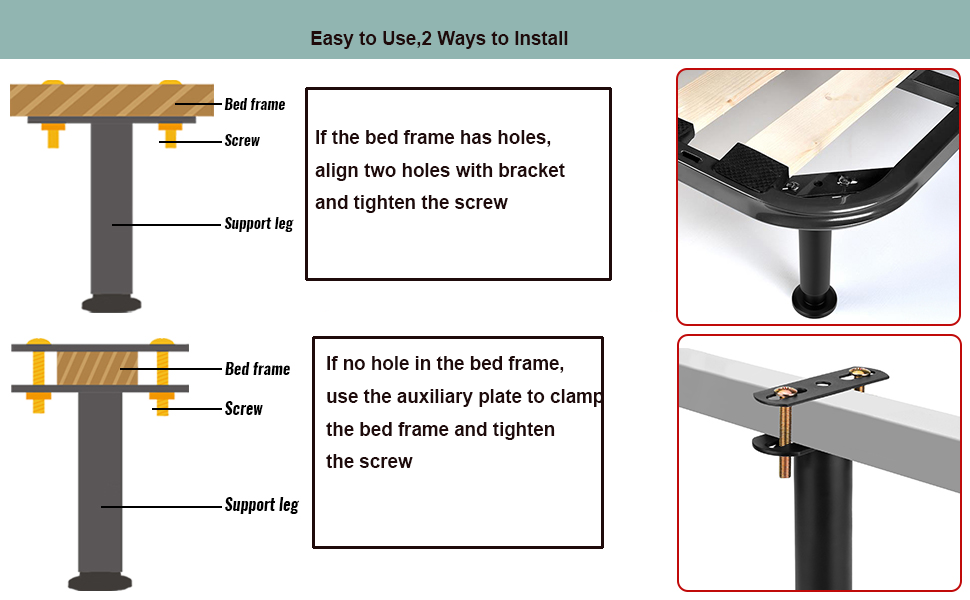 Easy to Use,2 Ways to Install

Bed frame
Screw
Support leg

If the bed frame has holes, align two holes with bracket and tighten the screw

Bed frame
Screw
Support leg

If no hole in the bed frame, use the auxiliary plate to clamp the bed frame and tighten the screw