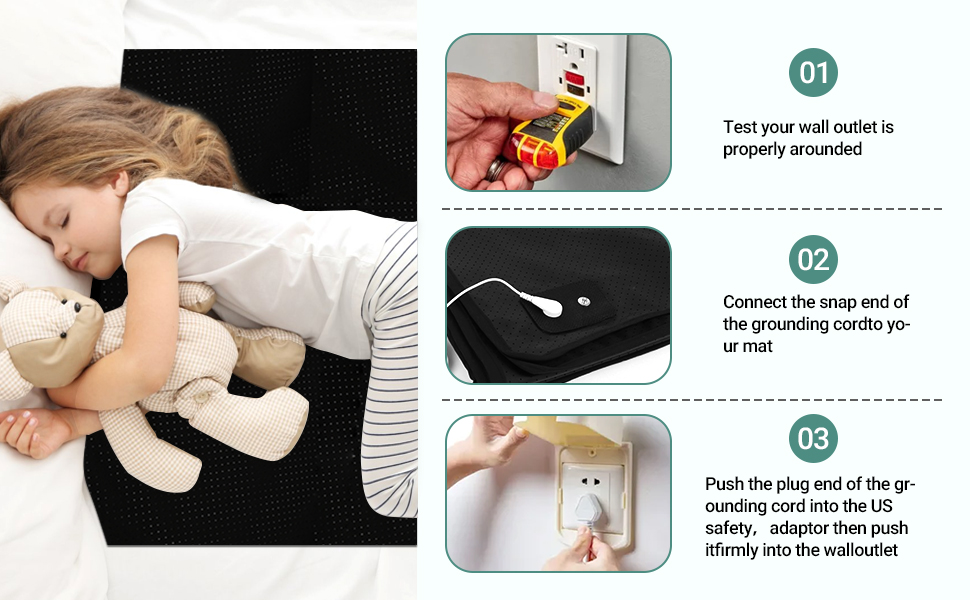 01

Test your wall outlet is properly arounded

02

Connect the snap end of the grounding cordto your mat

03

Push the plug end of the grounding cord into the US safety, adaptor then push itfirmly into the walloutlet