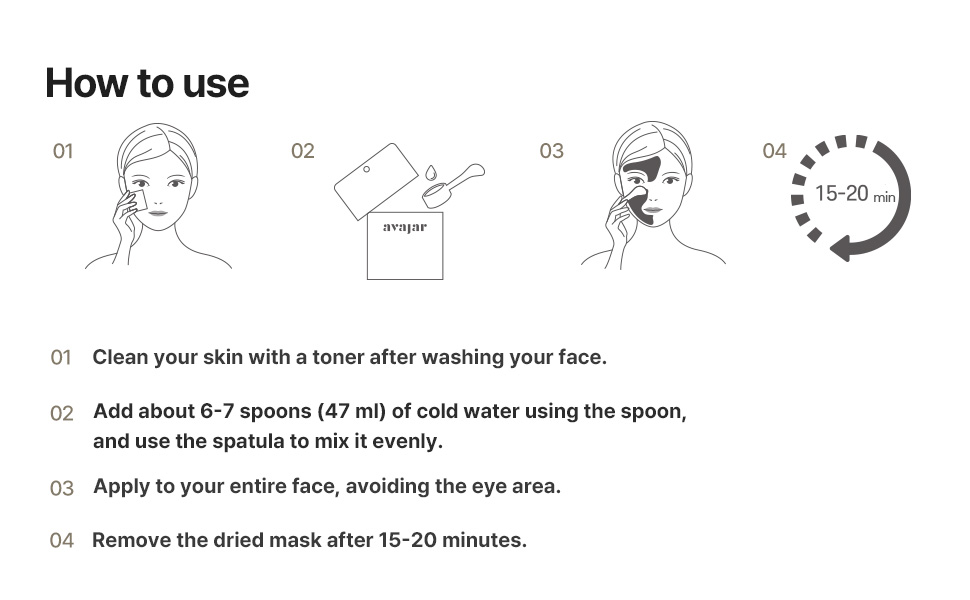 How to use

01

02

avajar

03

04

15-20 min

01 Clean your skin with a toner after washing your face.

02 Add about 6-7 spoons (47 ml) of cold water using the spoon, and use the spatula to mix it evenly.

03 Apply to your entire face, avoiding the eye area.

04 Remove the dried mask after 15-20 minutes.