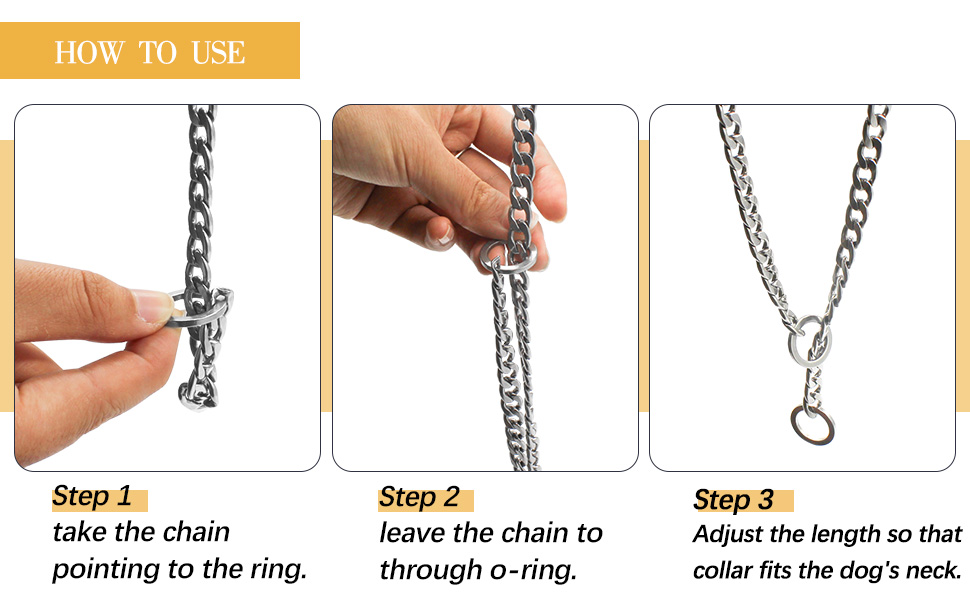 HOW TO USE

Step 1
take the chain pointing to the ring.

Step 2
leave the chain to through o-ring.

Step 3
Adjust the length so that collar fits the dog's neck.