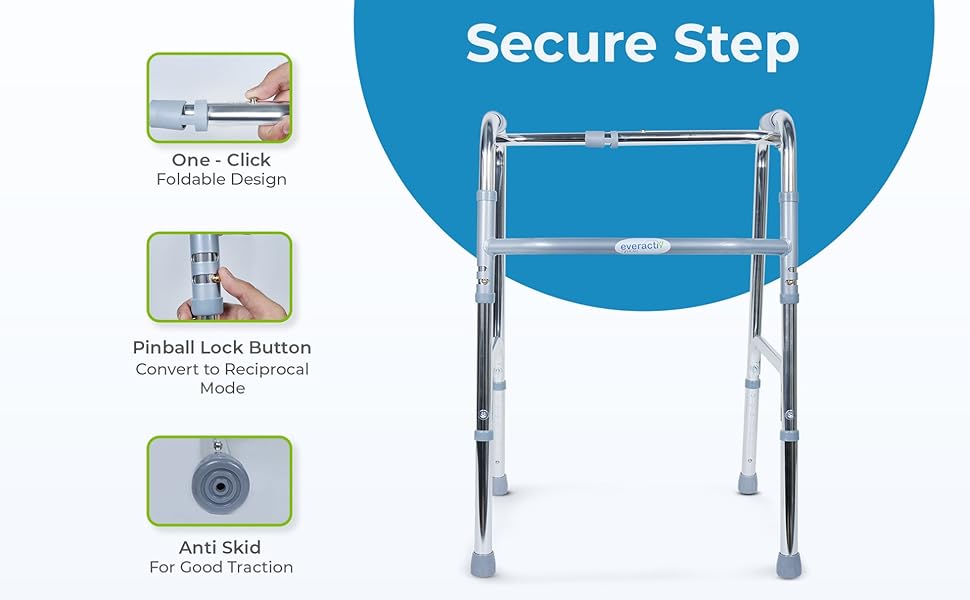 Secure Step

One - Click
Foldable Design

Pinball Lock Button
Convert to Reciprocal Mode

Anti Skid
For Good Traction

everactiv