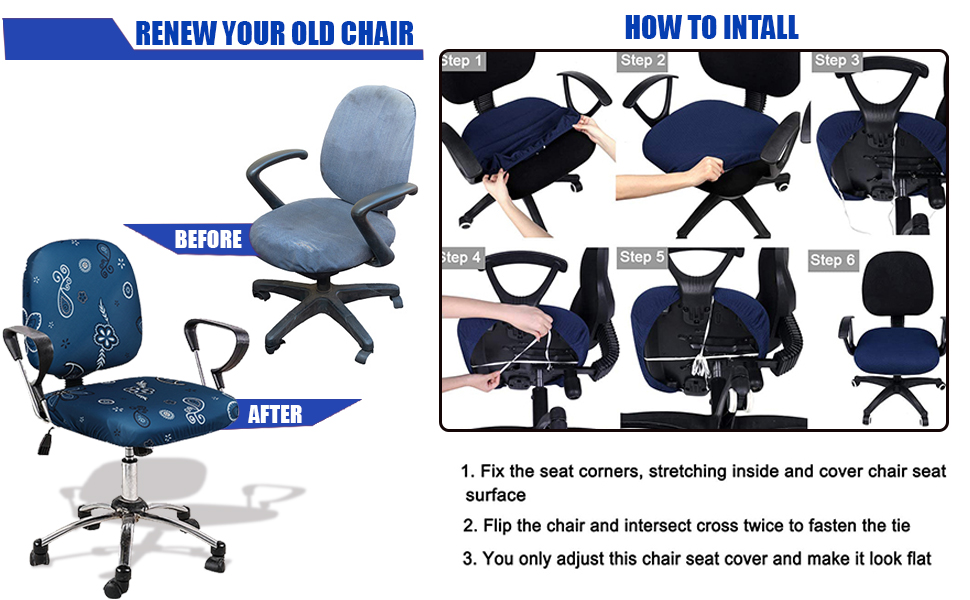 RENEW YOUR OLD CHAIR

BEFORE

AFTER

HOW TO INTALL

Step 1

Step 2

Step 3

Step 4

Step 5

Step 6

1. Fix the seat corners, stretching inside and cover chair seat surface

2. Flip the chair and intersect cross twice to fasten the tie

3. You only adjust this chair seat cover and make it look flat