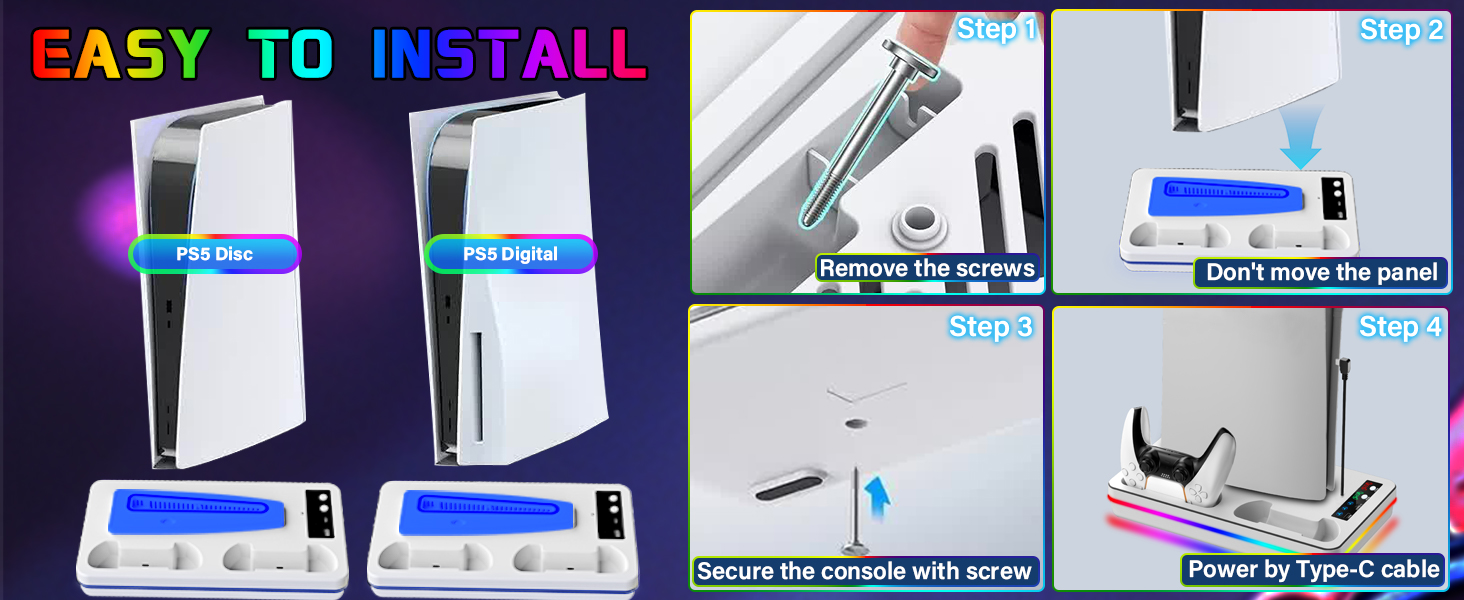 EASY TO INSTALL

PS5 Disc

PS5 Digital

Step 1
Remove the screws

Step 2
Don't move the panel

Step 3
Secure the console with screw

Step 4
Power by Type-C cable