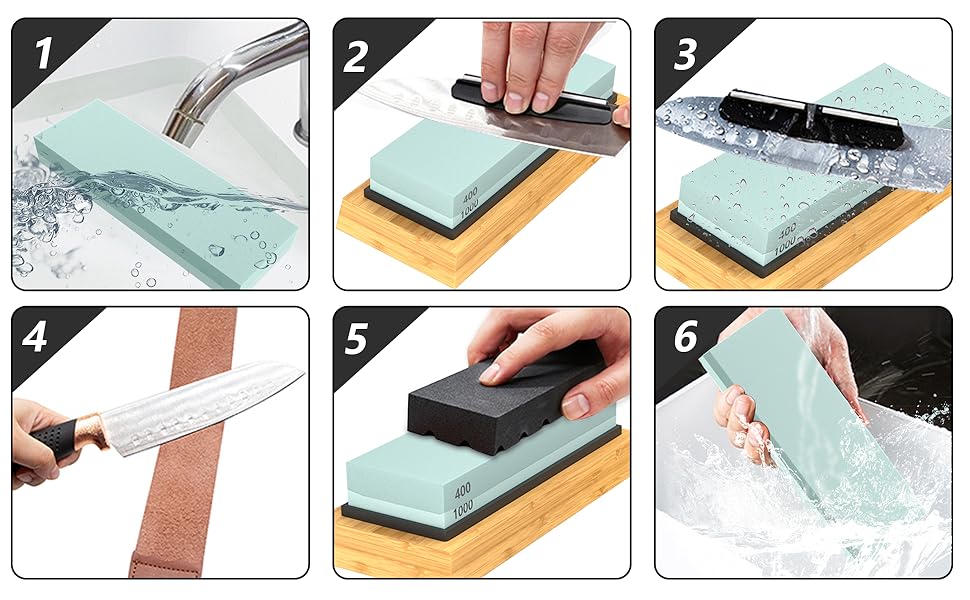 1

2

400
1000

3

400
1000

4

5

400
1000

6