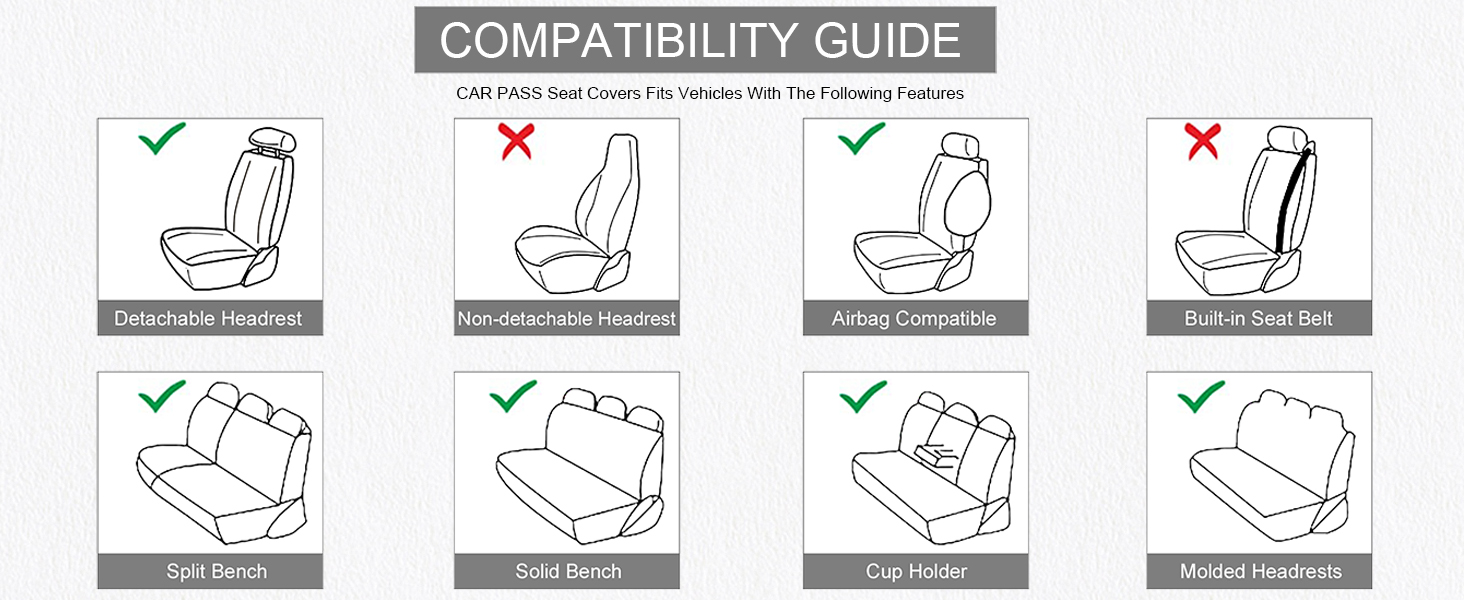 COMPATIBILITY GUIDE

CAR PASS Seat Covers Fits Vehicles With The Following Features

Detachable Headrest

Non-detachable Headrest

Airbag Compatible

Built-in Seat Belt

Split Bench

Solid Bench

Cup Holder

Molded Headrests