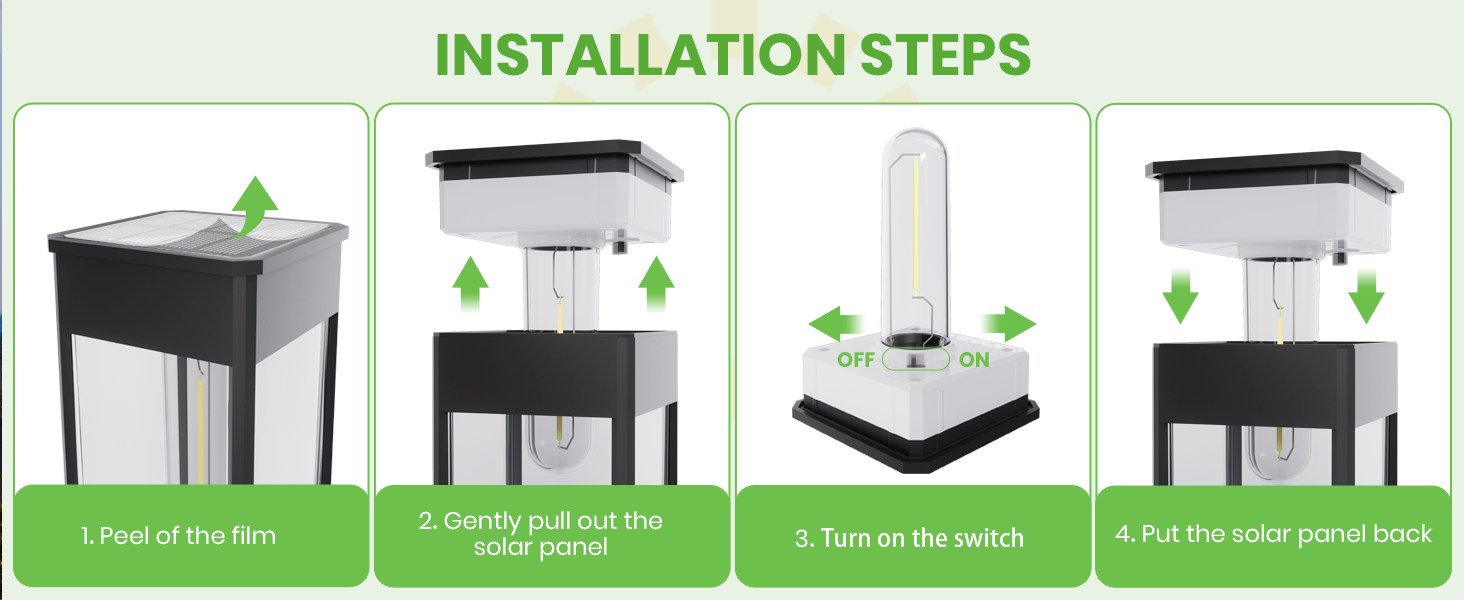 INSTALLATION STEPS

1. Peel of the film

2. Gently pull out the solar panel

OFF ON

3. Turn on the switch

4. Put the solar panel back