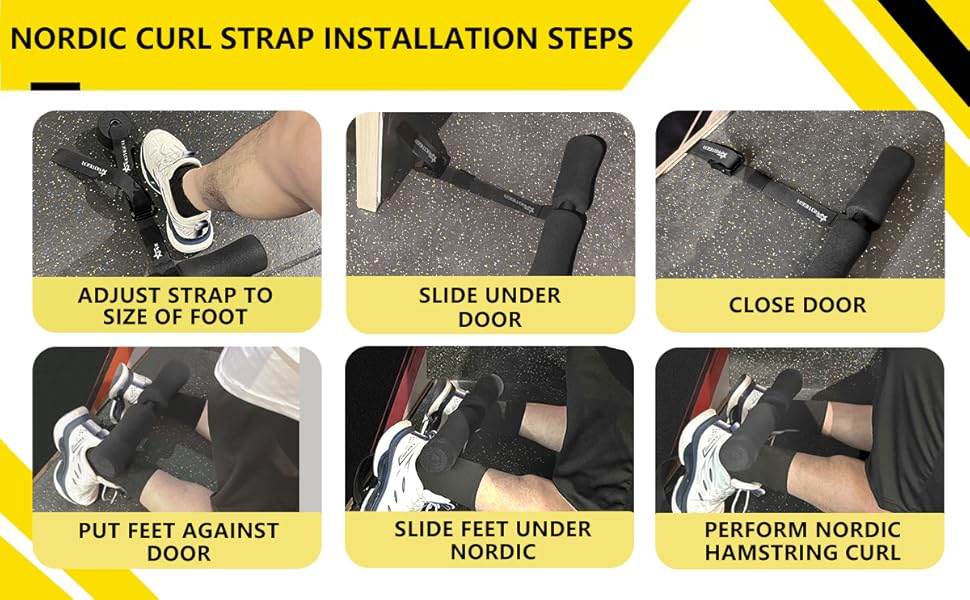 NORDIC CURL STRAP INSTALLATION STEPS

ADJUST STRAP TO SIZE OF FOOT

SLIDE UNDER DOOR

CLOSE DOOR

PUT FEET AGAINST DOOR

SLIDE FEET UNDER NORDIC

PERFORM NORDIC HAMSTRING CURL