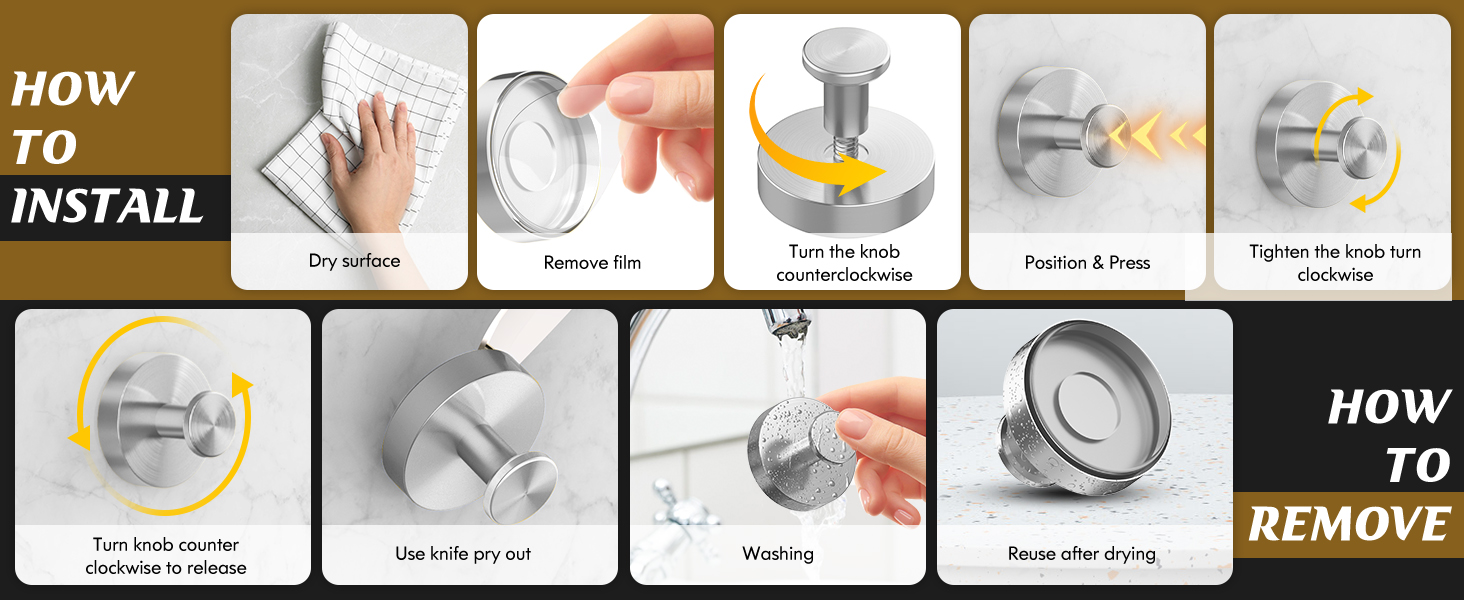 HOW
TO
INSTALL

Dry surface

Remove film

Turn the knob counterclockwise

Position & Press

Tighten the knob turn clockwise

Turn knob counter clockwise to release

Use knife pry out

Washing

Reuse after drying

HOW
TO
REMOVE