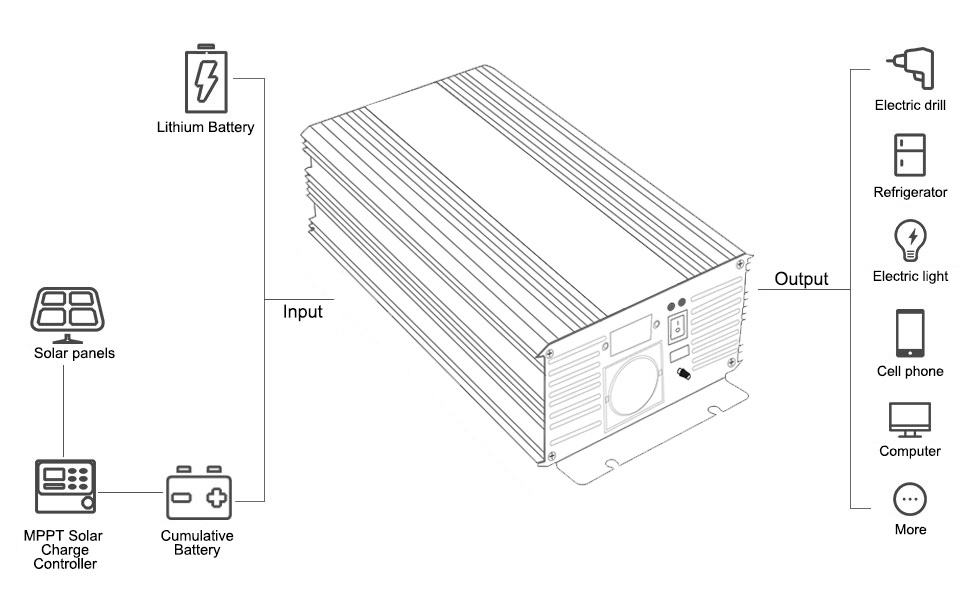 Lithium Battery

Solar panels

MPPT Solar Charge Controller

Cumulative Battery

Input

Output

Electric drill

Refrigerator

Electric light

Cell phone

Computer

More