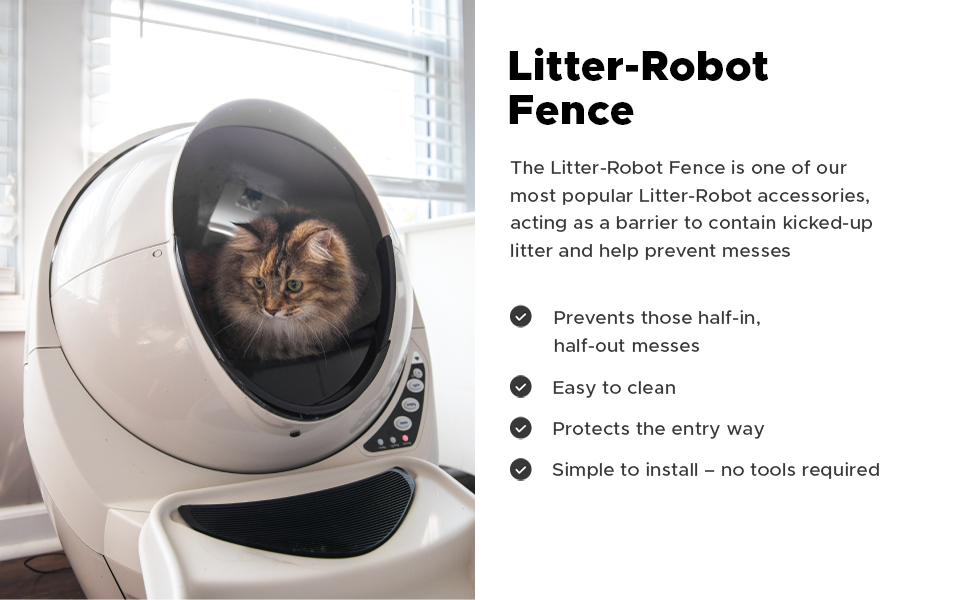 Litter-Robot Fence

The Litter-Robot Fence is one of our most popular Litter-Robot accessories, acting as a barrier to contain kicked-up litter and help prevent messes

Prevents those half-in, half-out messes

Easy to clean

Protects the entry way

Simple to install – no tools required