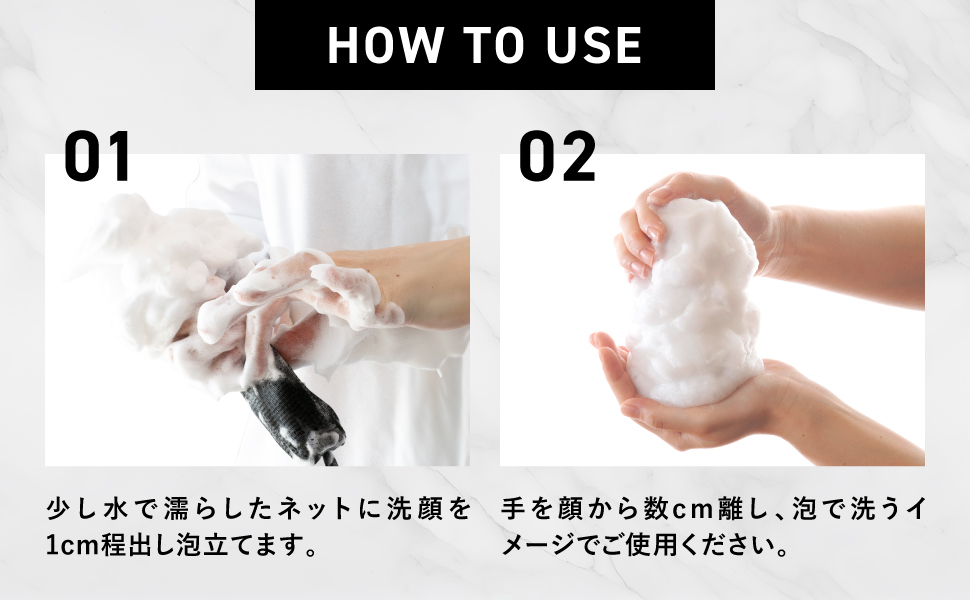 HOW TO USE

01

少し水で濡らしたネットに洗顔を1cm程出し泡立てます。

02

手を顔から数cm離し、泡で洗うイメージでご使用ください。