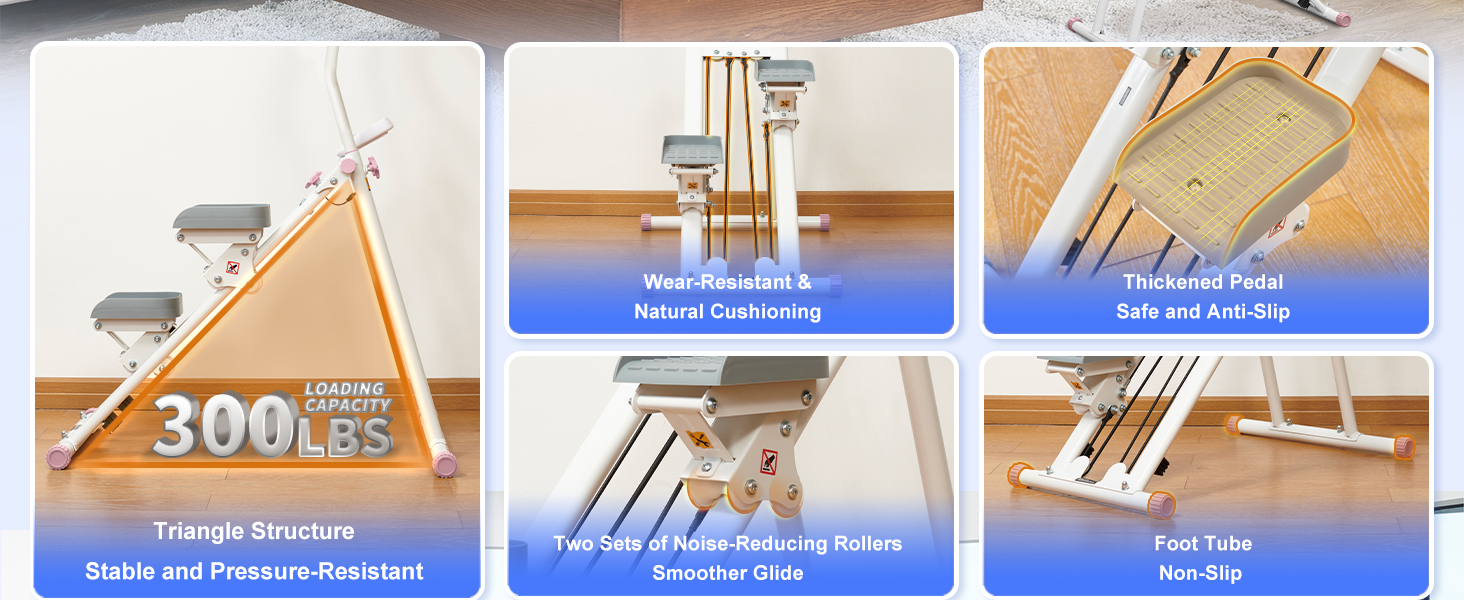 LOADING CAPACITY
300LBS

Triangle Structure
Stable and Pressure-Resistant

Wear-Resistant &
Natural Cushioning

Thickened Pedal
Safe and Anti-Slip

Two Sets of Noise-Reducing Rollers
Smoother Glide

Foot Tube
Non-Slip