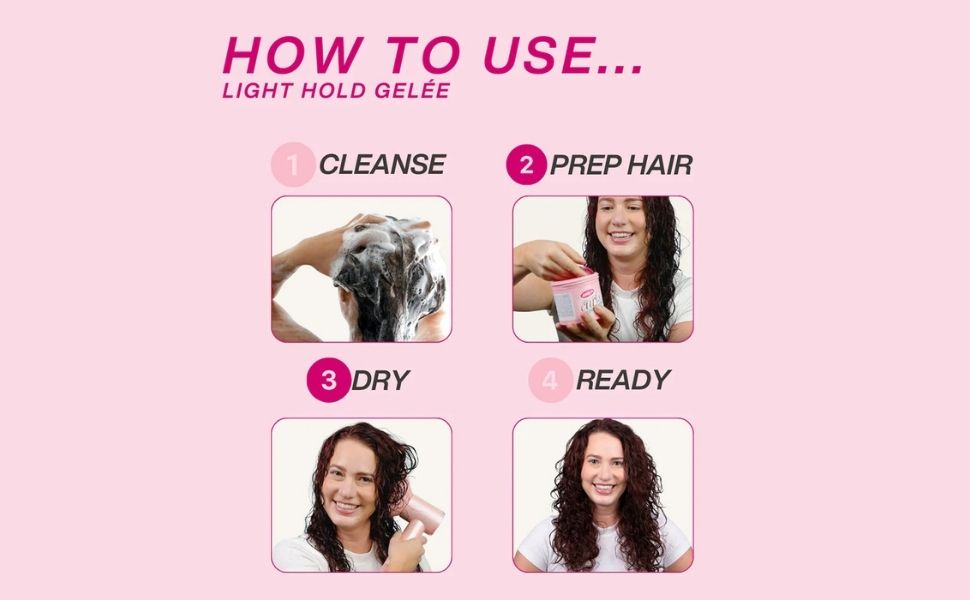 HOW TO USE...
LIGHT HOLD GELÉE

1 CLEANSE

2 PREP HAIR

3 DRY

4 READY