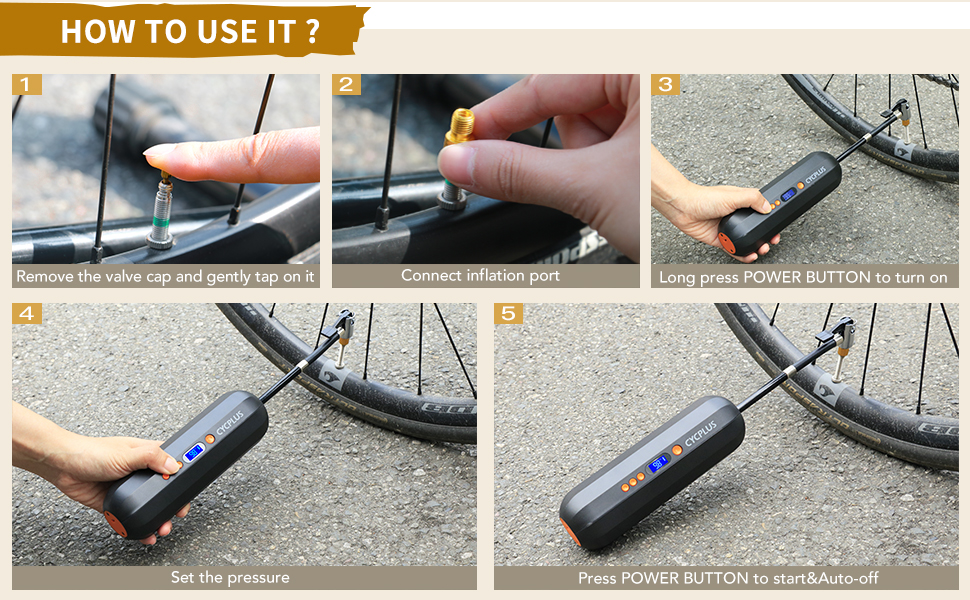 HOW TO USE IT ?

1
Remove the valve cap and gently tap on it

2
Connect inflation port

3
CYCPLUS
Long press POWER BUTTON to turn on

4
CYCPLUS
Set the pressure

5
CYCPLUS
Press POWER BUTTON to start&Auto-off