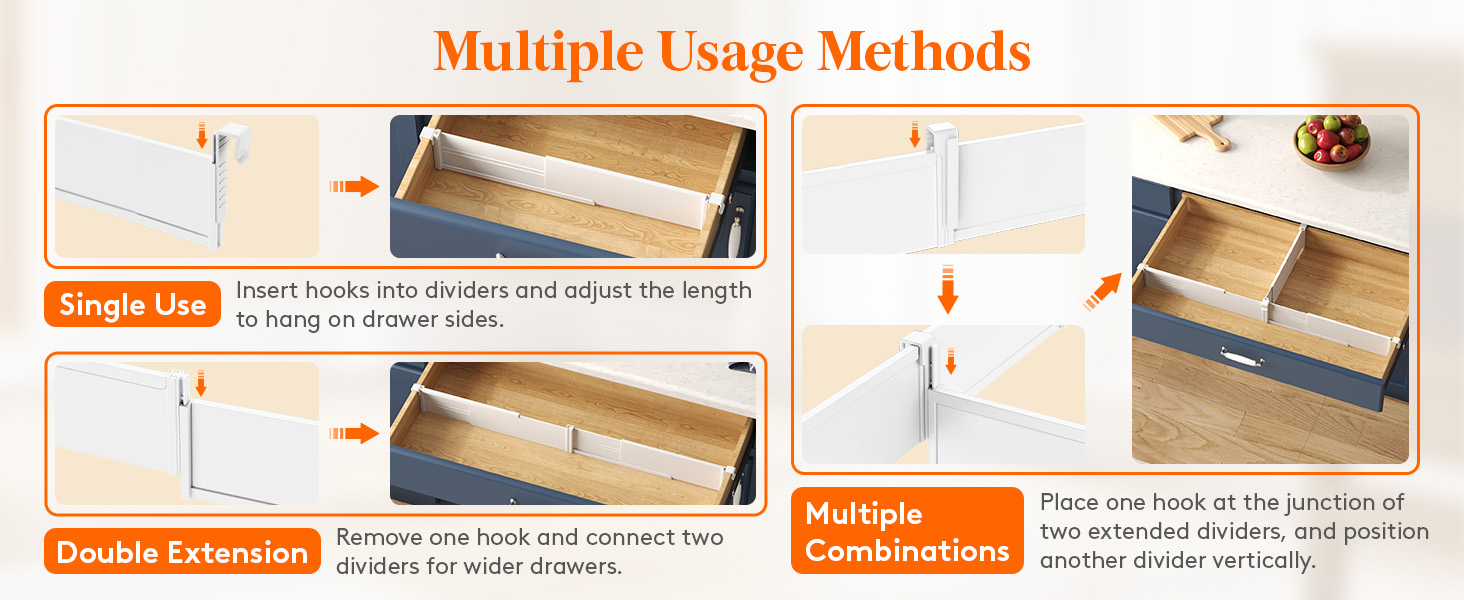 Multiple Usage Methods

Single Use
Insert hooks into dividers and adjust the length to hang on drawer sides.

Double Extension
Remove one hook and connect two dividers for wider drawers.

Multiple Combinations
Place one hook at the junction of two extended dividers, and position another divider vertically.