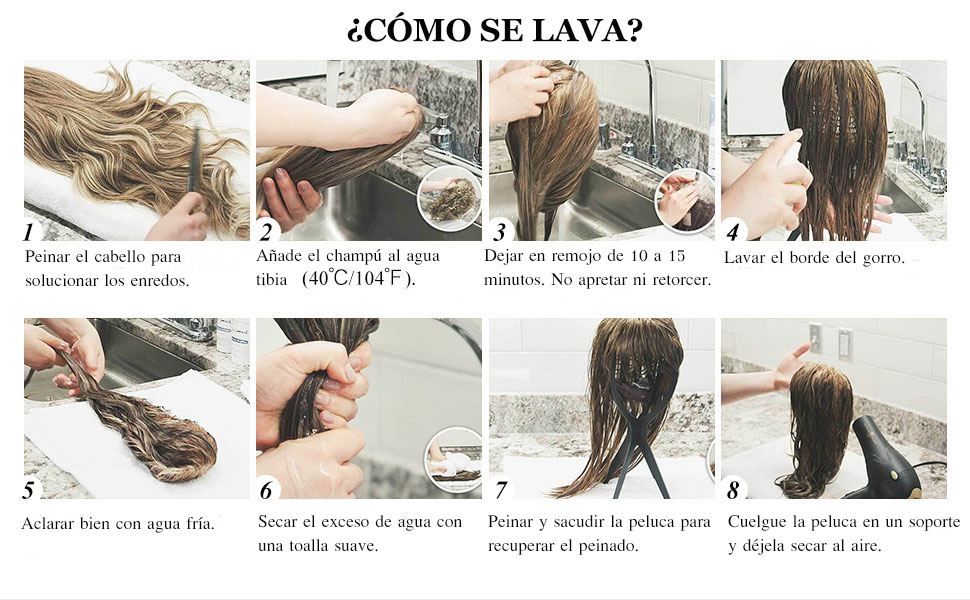 ¿CÓMO SE LAVA?

1
Peinar el cabello para solucionar los enredos.

2
Añade el champú al agua tibia (40℃/104℉).

3
Dejar en remojo de 10 a 15 minutos. No apretar ni retorcer.

4
Lavar el borde del gorro.

5
Aclarar bien con agua fría.

6
Secar el exceso de agua con una toalla suave.

7
Peinar y sacudir la peluca para recuperar el peinado.

8
Cuelgue la peluca en un soporte y déjela secar al aire.