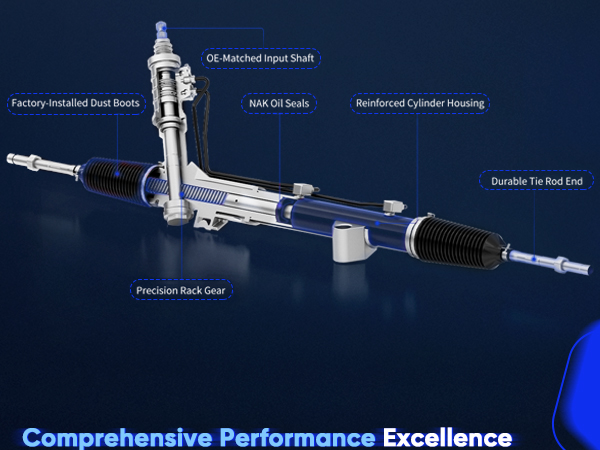 OE-Matched Input Shaft

Factory-Installed Dust Boots

NAK Oil Seals

Reinforced Cylinder Housing

Durable Tie Rod End

Precision Rack Gear

Comprehensive Performance Excellence