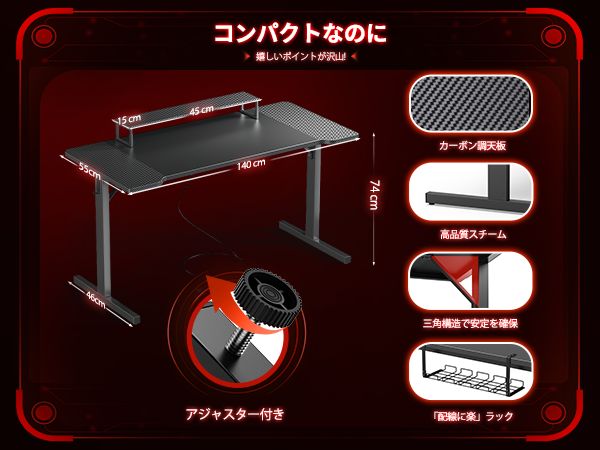 コンパクトなのに

嬉しいポイントが沢山!

15 cm

45 cm

55cm

140 cm

74 cm

46cm

アジャスター付き

カーボン調天板

高品質スチーム

三角構造で安定を確保

「配線に楽」ラック