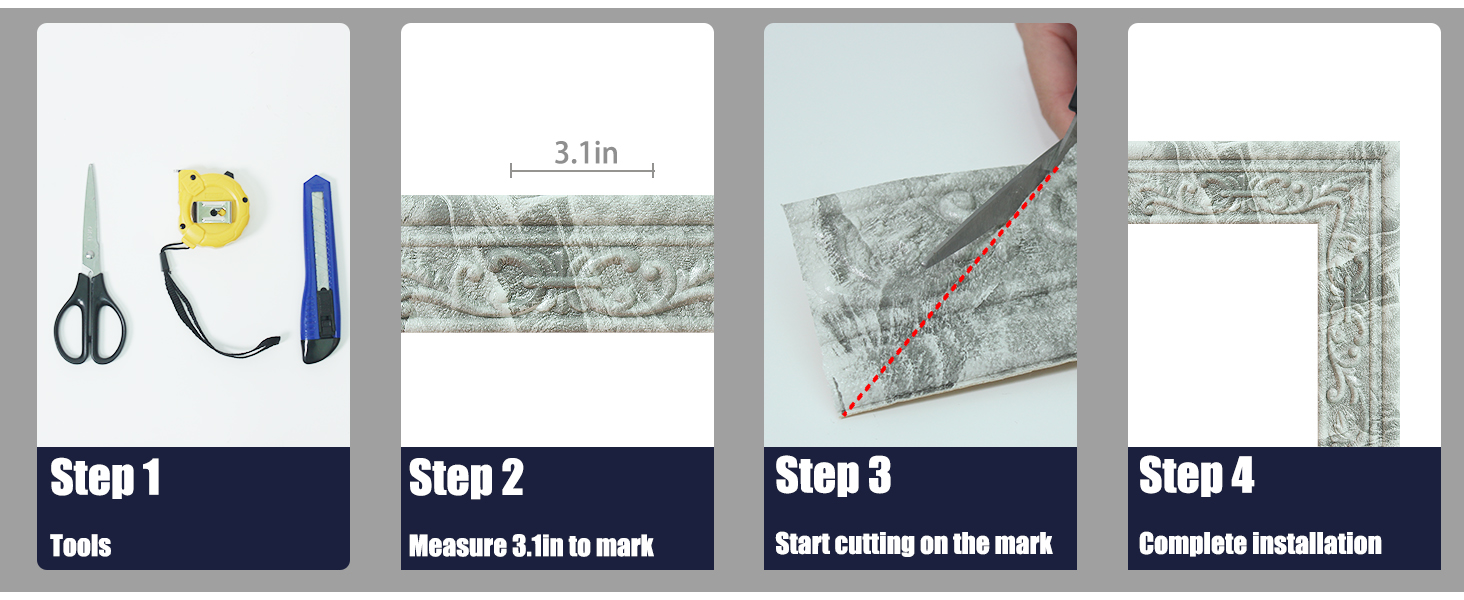 Step 1

Tools

3.1in

Step 2

Measure 3.1in to mark

Step 3

Start cutting on the mark

Step 4

Complete installation